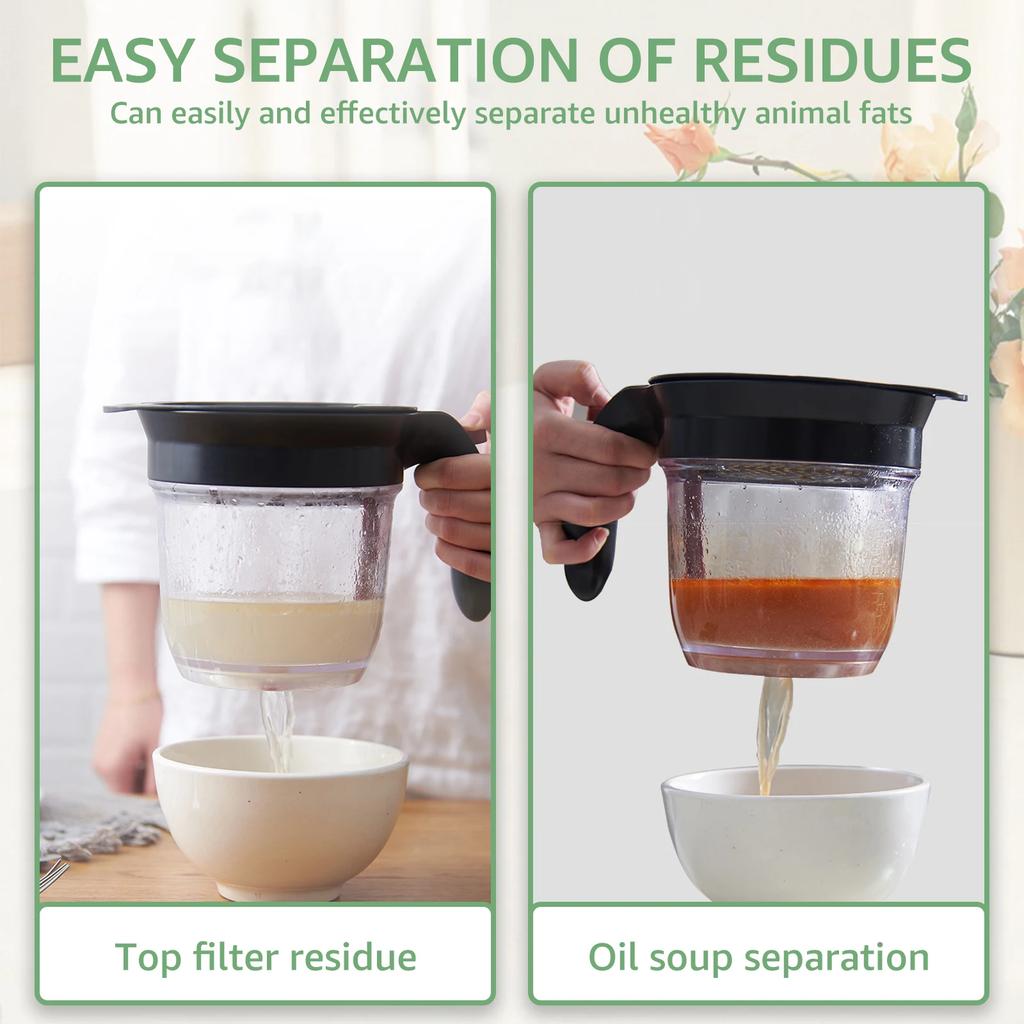 EASY SEPARATION OF RESIDUES

Can easily and effectively separate unhealthy animal fats

Top filter residue

Oil soup separation