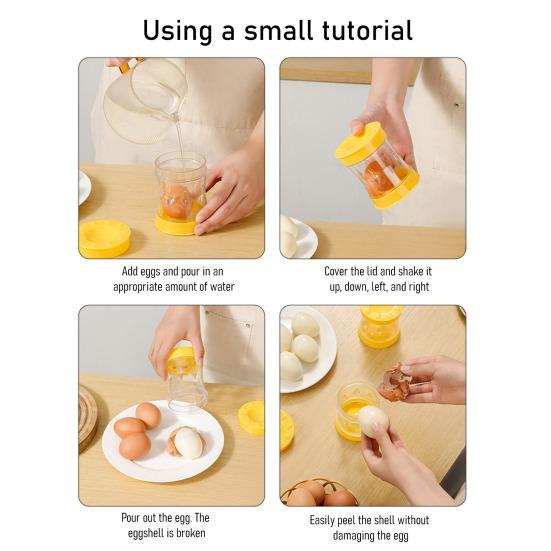 Using a small tutorial

Add eggs and pour in an appropriate amount of water

Cover the lid and shake it up, down, left, and right

Pour out the egg. The eggshell is broken

Easily peel the shell without damaging the egg