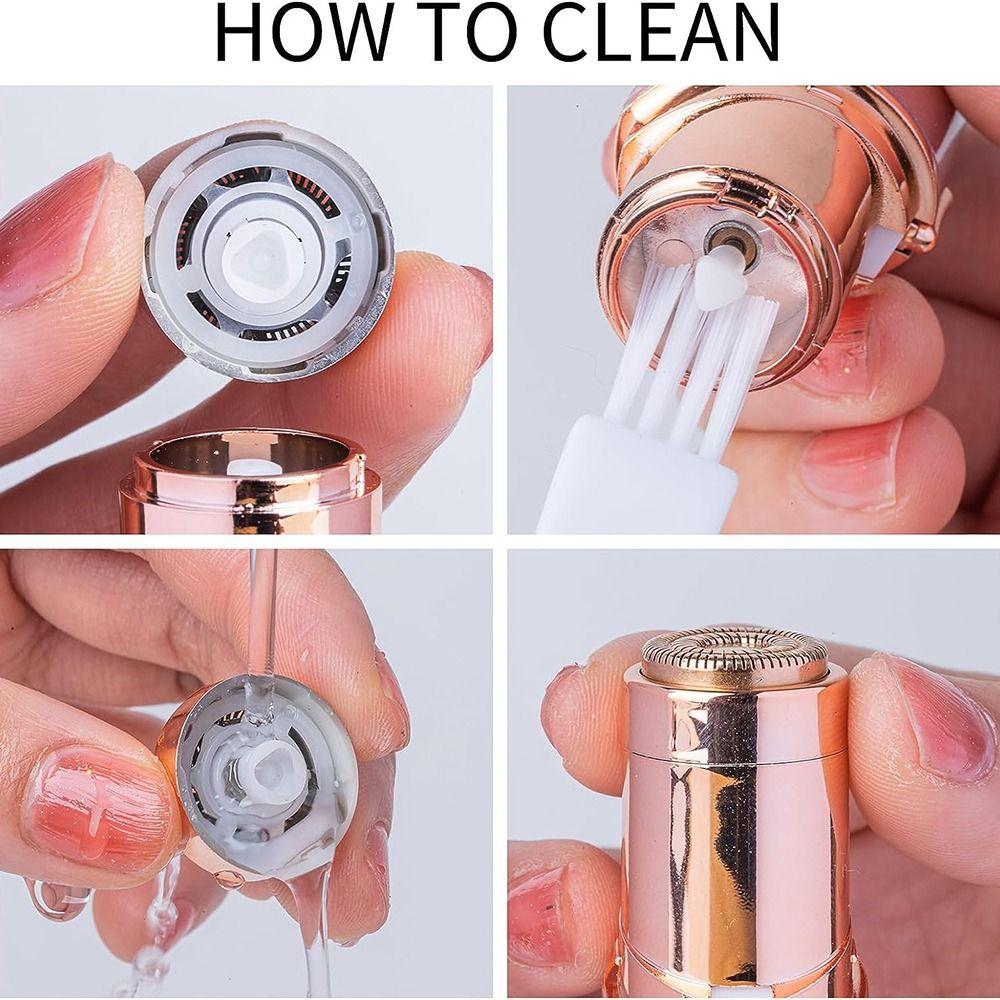 HOW TO CLEAN