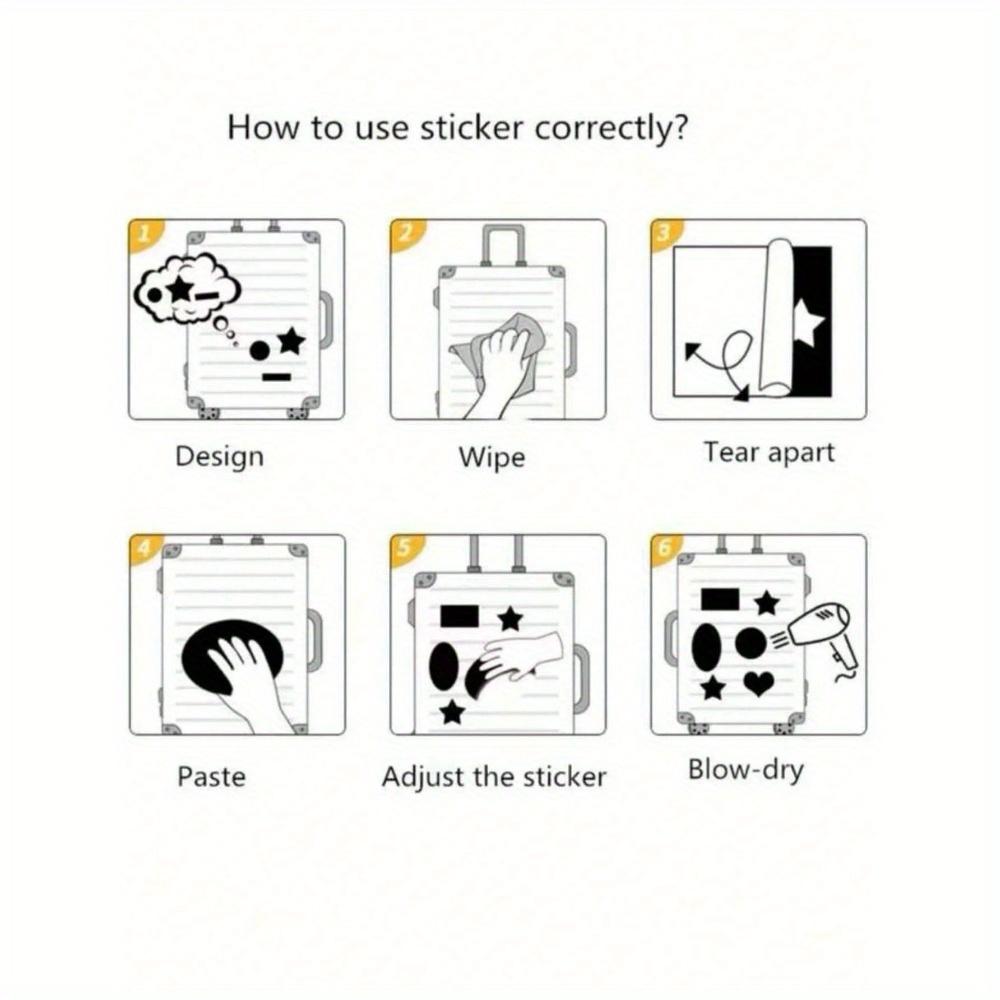 How to use sticker correctly?

1
Design

2
Wipe

3
Tear apart

4
Paste

5
Adjust the sticker

6
Blow-dry