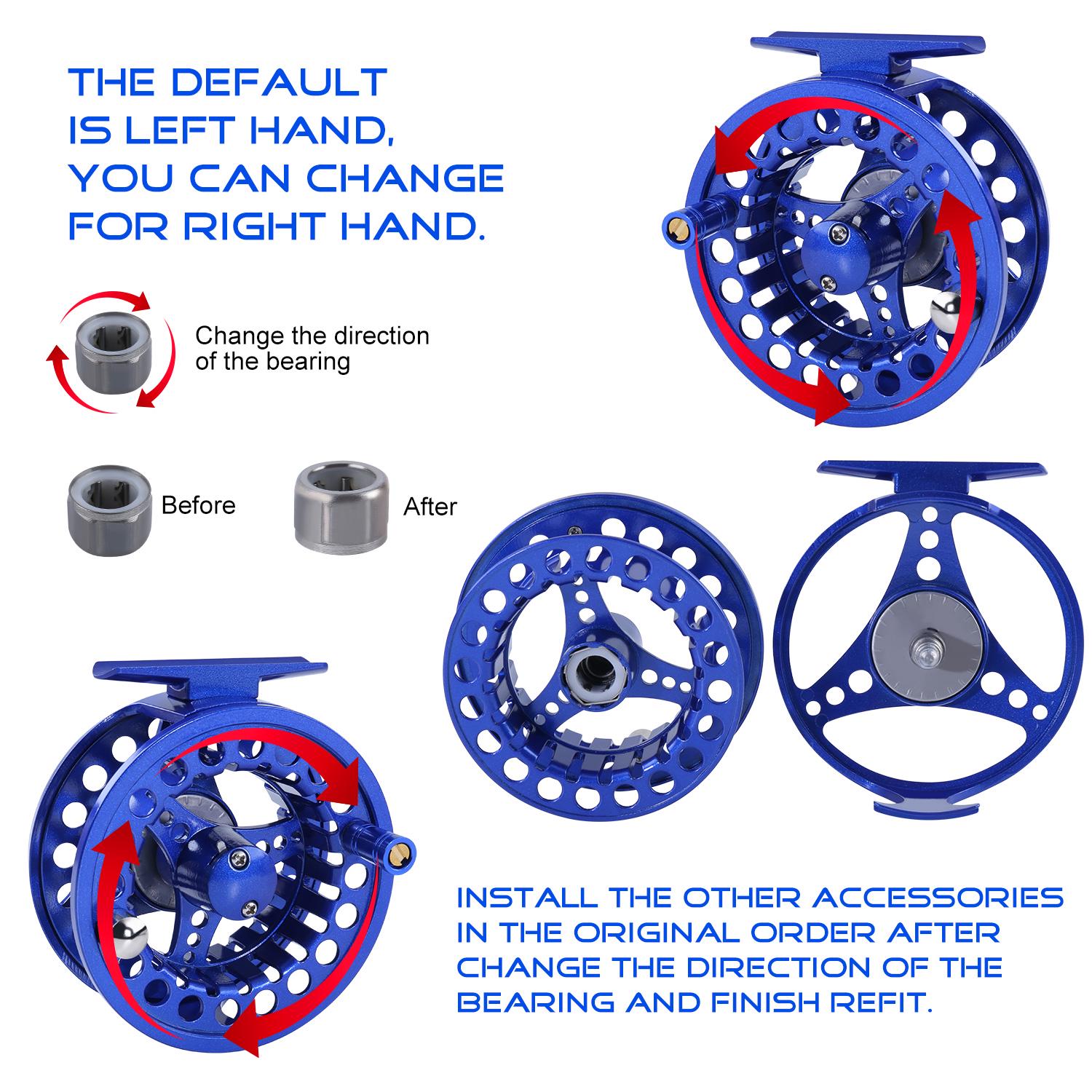 THE DEFAULT IS LEFT HAND, YOU CAN CHANGE FOR RIGHT HAND.

Change the direction of the bearing

Before

After

INSTALL THE OTHER ACCESSORIES IN THE ORIGINAL ORDER AFTER CHANGE THE DIRECTION OF THE BEARING AND FINISH REFIT.