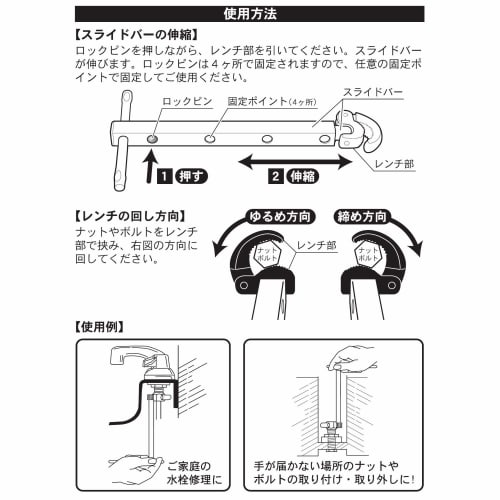 使用方法

【スライドバーの伸縮】

ロックピンを押しながら、レンチ部を引いてください。スライドバーが伸びます。ロックピンは４ヶ所で固定されますので、任意の固定ポイントで固定してご使用ください。

ロックピン

固定ポイント（４ヶ所）

スライドバー

レンチ部

1 押す

2 伸縮

【レンチの回し方向】

ナットやボルトをレンチ部で挟み、右図の方向に回してください。

ゆるめ方向

締め方向

ナット ボルト

レンチ部

ナット ボルト

【使用例】

ご家庭の水栓修理に

手が届かない場所のナットやボルトの取り付け・取り外しに!