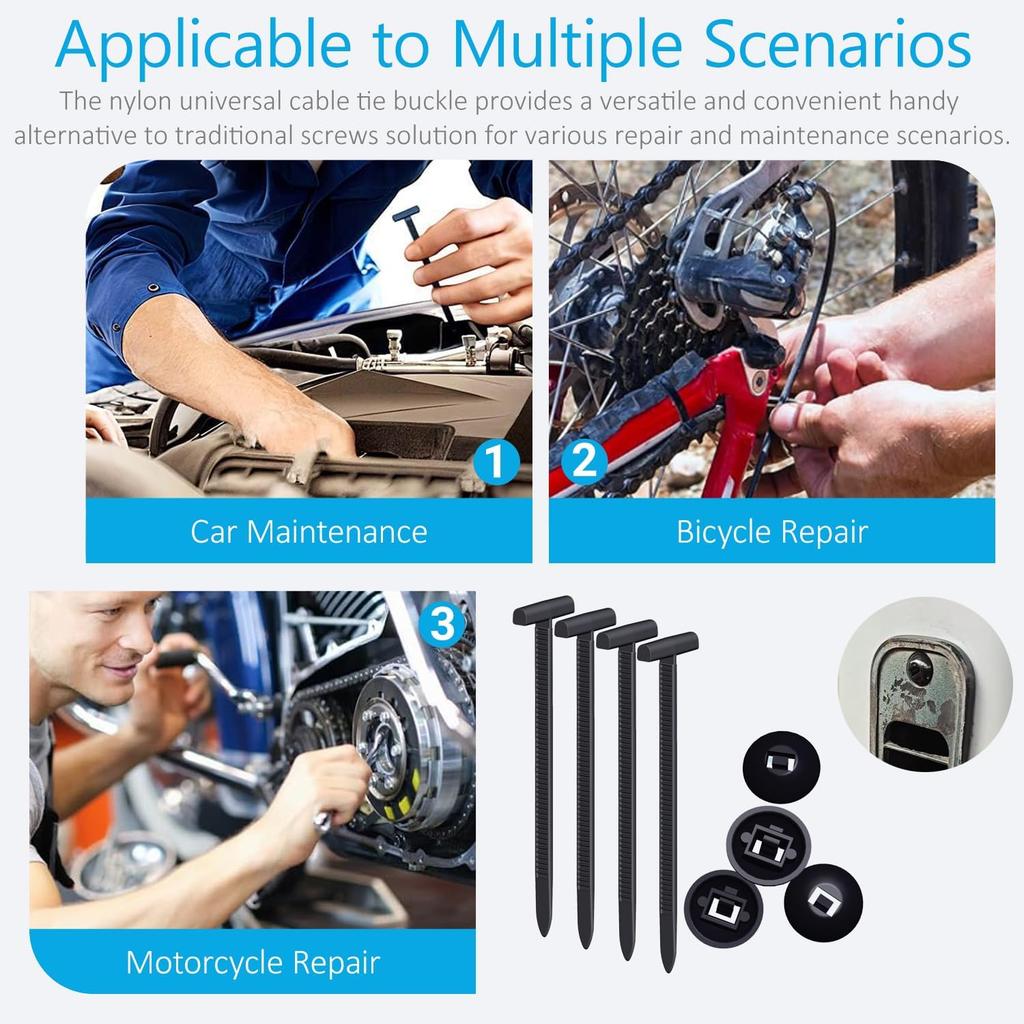 Applicable to Multiple Scenarios

The nylon universal cable tie buckle provides a versatile and convenient handy alternative to traditional screws solution for various repair and maintenance scenarios.

1

Car Maintenance

2

Bicycle Repair

3

Motorcycle Repair