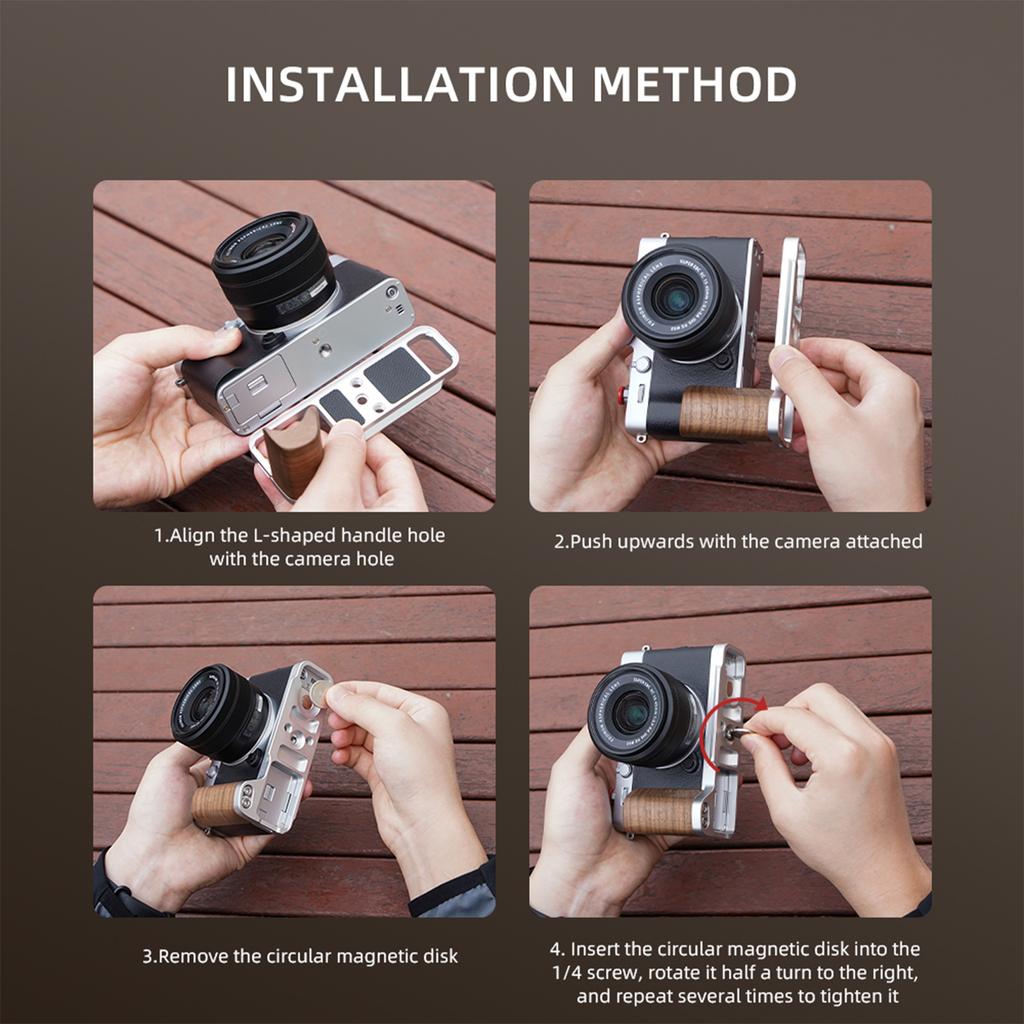 INSTALLATION METHOD

1.Align the L-shaped handle hole with the camera hole

2.Push upwards with the camera attached

3.Remove the circular magnetic disk

4. Insert the circular magnetic disk into the 1/4 screw, rotate it half a turn to the right, and repeat several times to tighten it