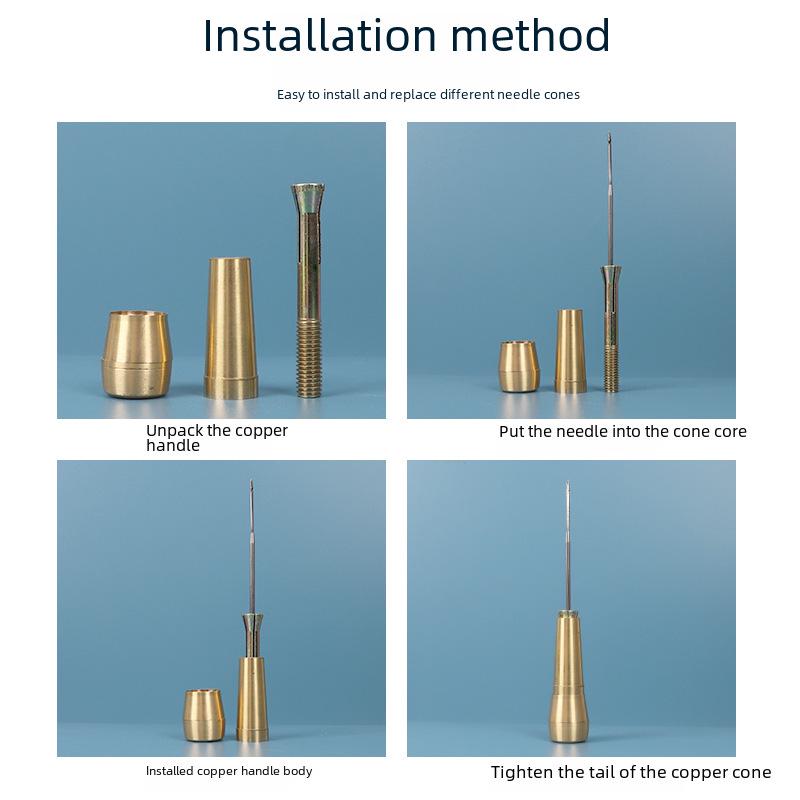 Installation method

Easy to install and replace different needle cones

Unpack the copper handle

Put the needle into the cone core

Installed copper handle body

Tighten the tail of the copper cone