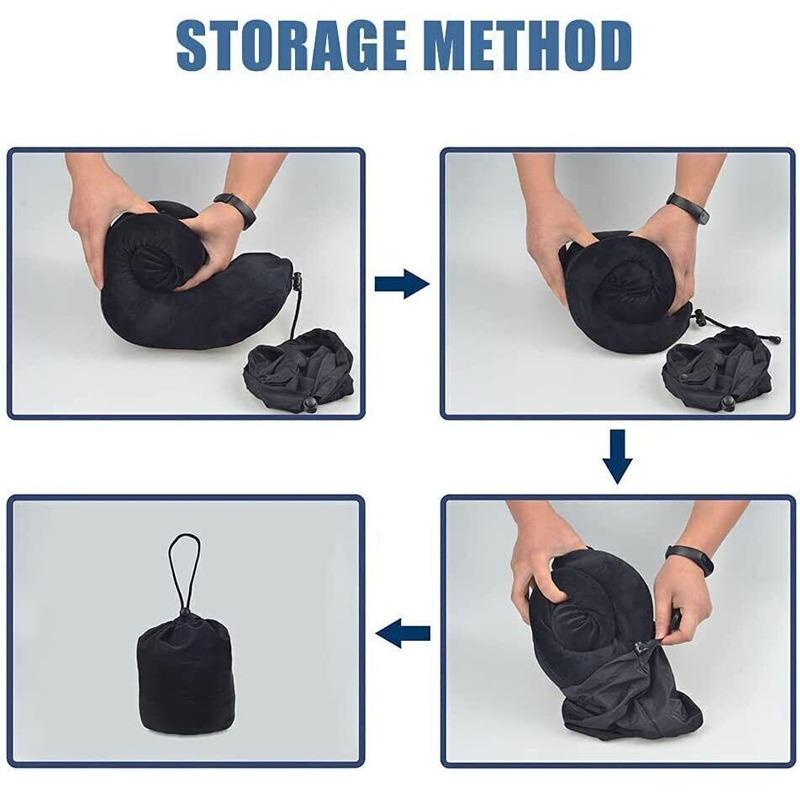 STORAGE METHOD