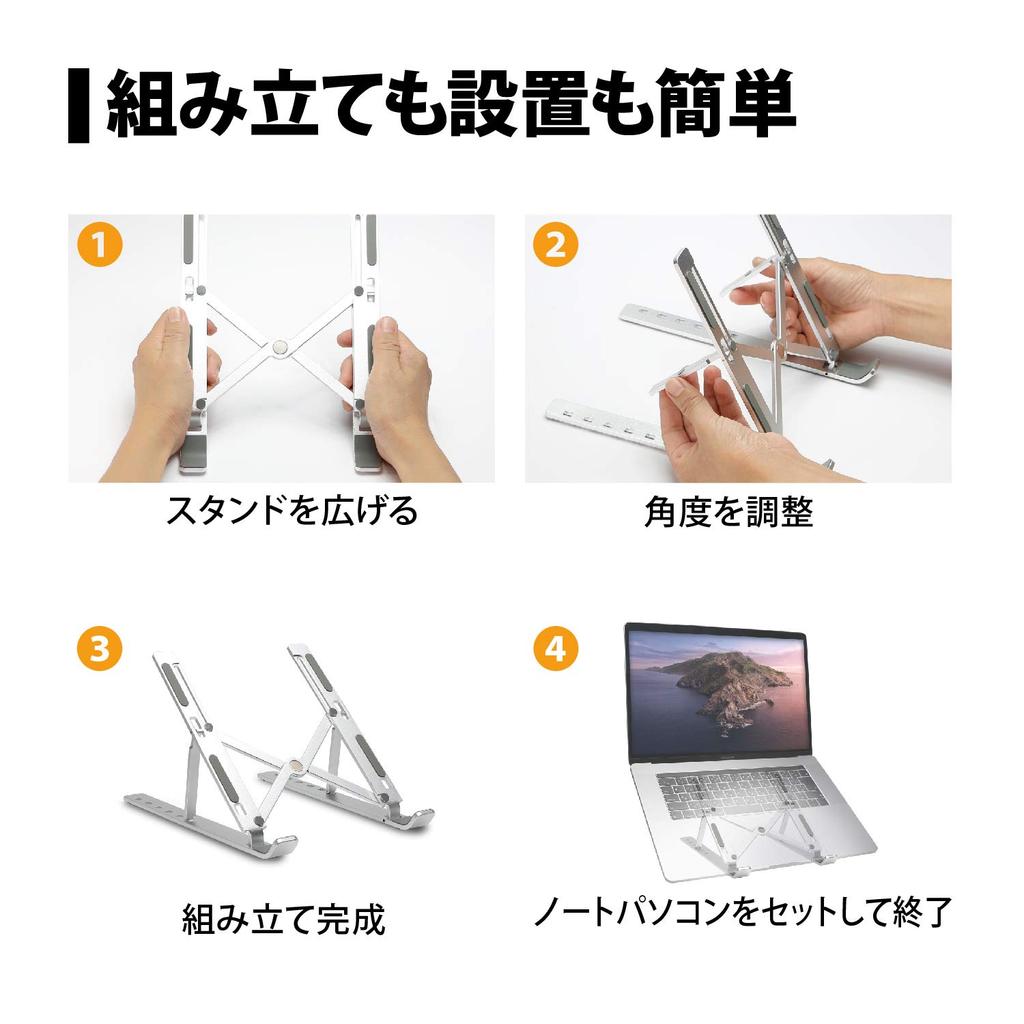 組み立ても設置も簡単

1

スタンドを広げる

2

角度を調整

3

組み立て完成

4

ノートパソコンをセットして終了