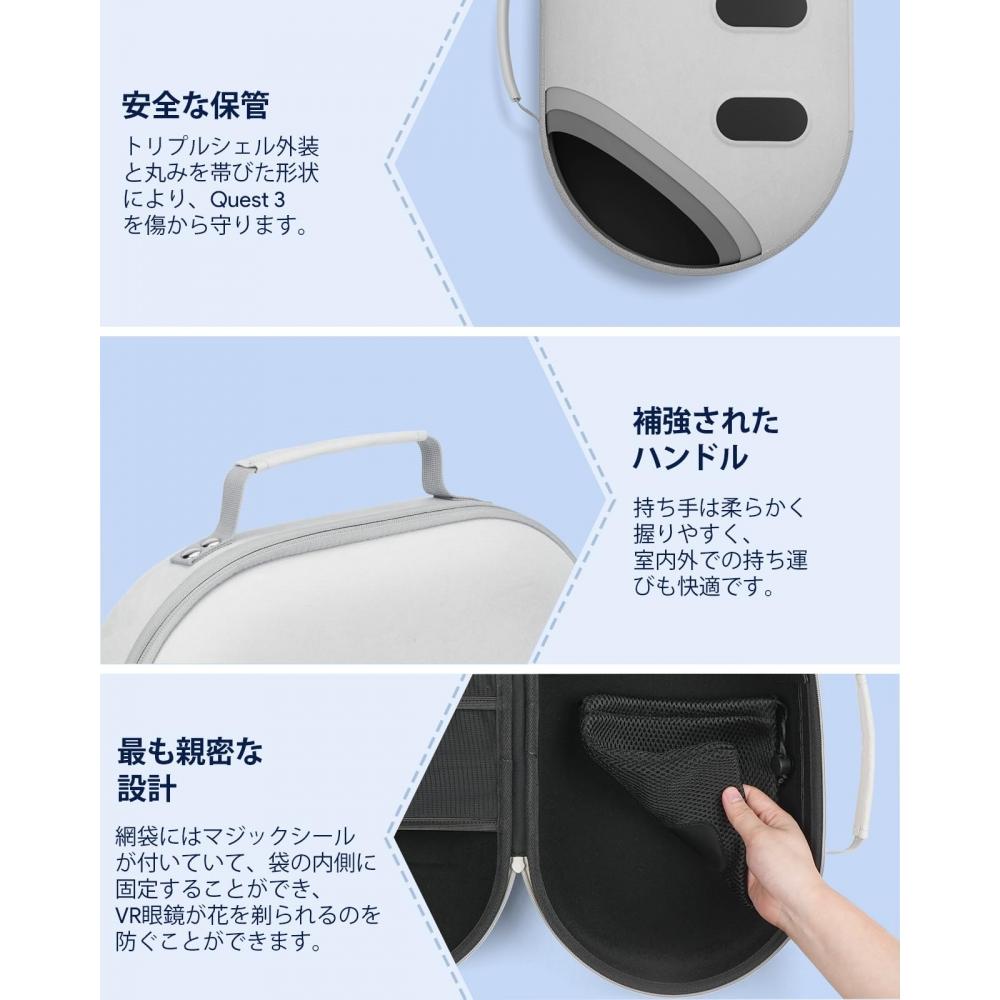 安全な保管

トリプルシェル外装と丸みを帯びた形状により、Quest 3を傷から守ります。

補強されたハンドル

持ち手は柔らかく握りやすく、室内外での持ち運びも快適です。

最も親密な設計

網袋にはマジックシールが付いていて、袋の内側に固定することができ、VR眼鏡が花を剃られるのを防ぐことができます。