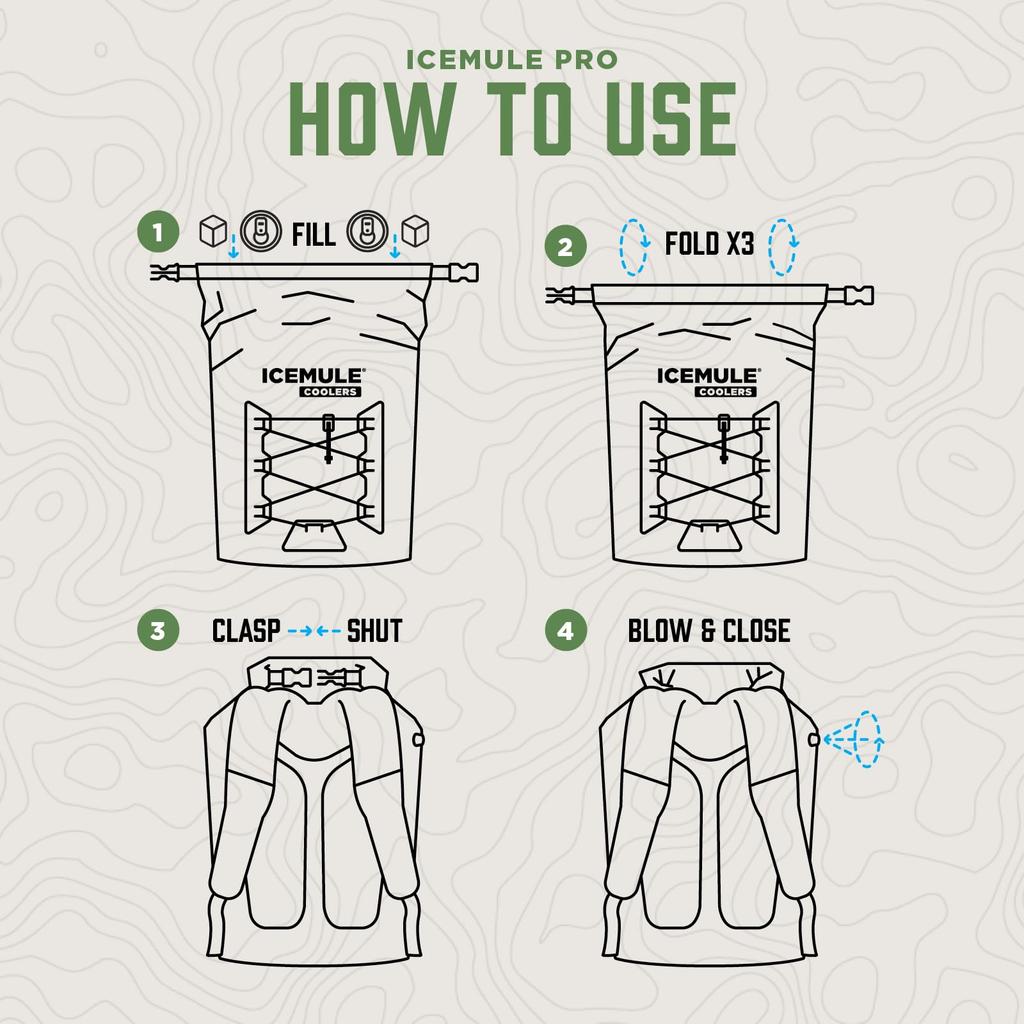 ICEMULE PRO
HOW TO USE

1 FILL

ICEMULE® COOLERS

2 FOLD X3

ICEMULE® COOLERS

3 CLASP SHUT

4 BLOW & CLOSE