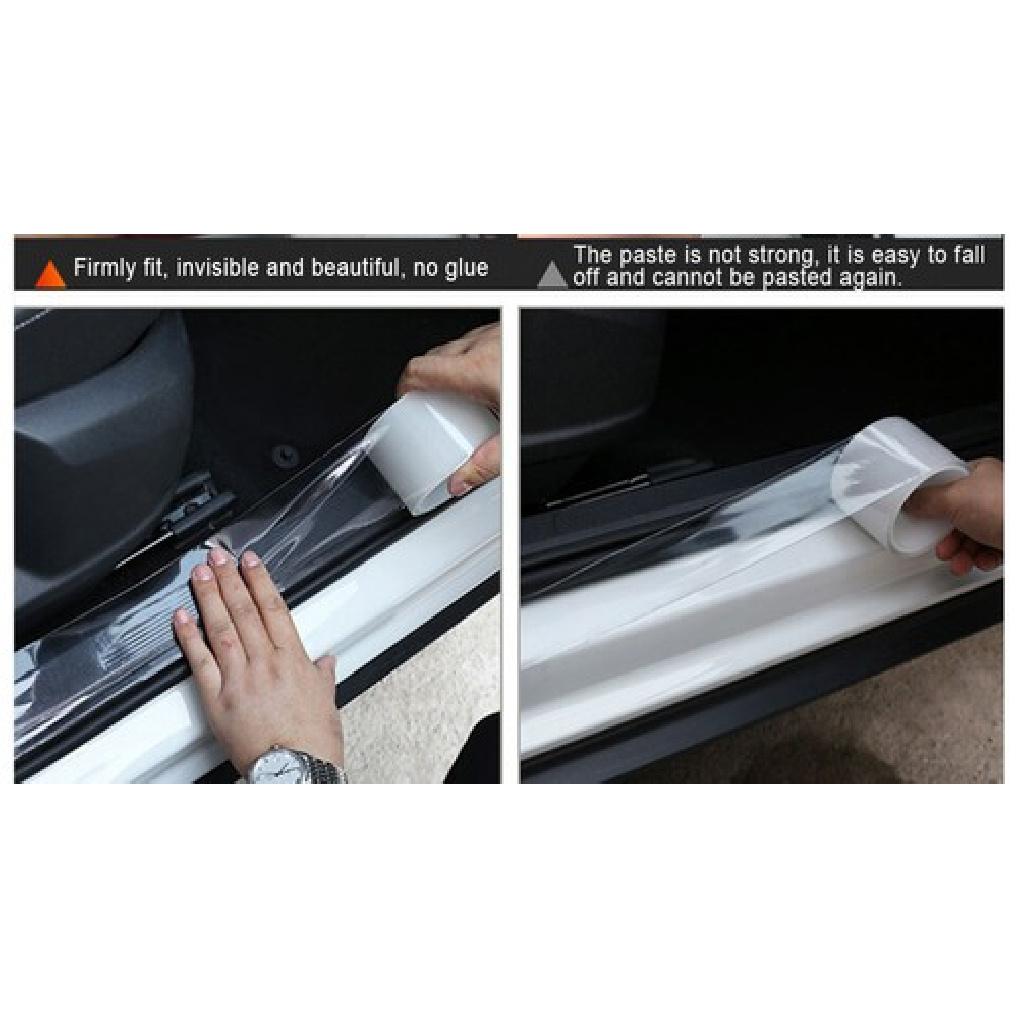 Firmly fit, invisible and beautiful, no glue

The paste is not strong, it is easy to fall off and cannot be pasted again.