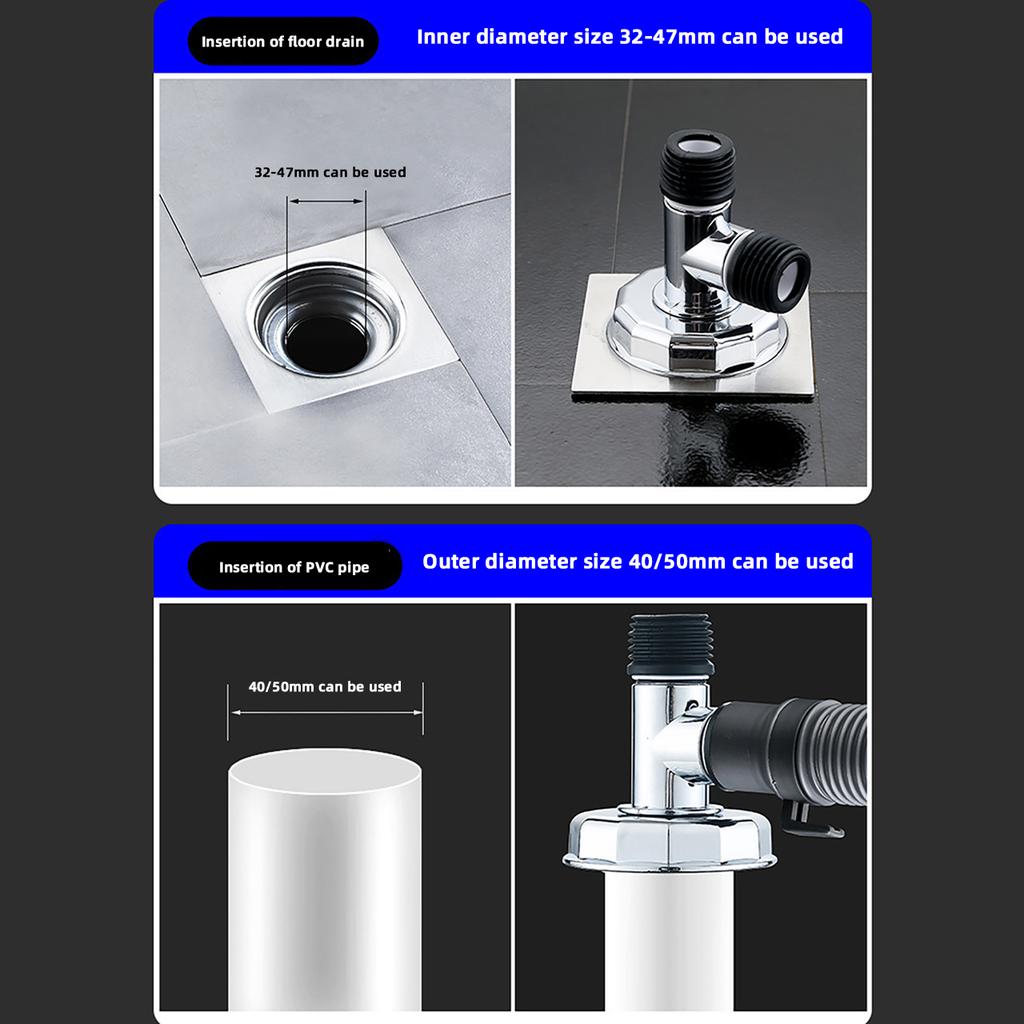 Insertion of floor drain

Inner diameter size 32-47mm can be used

32-47mm can be used

Insertion of PVC pipe

Outer diameter size 40/50mm can be used

40/50mm can be used