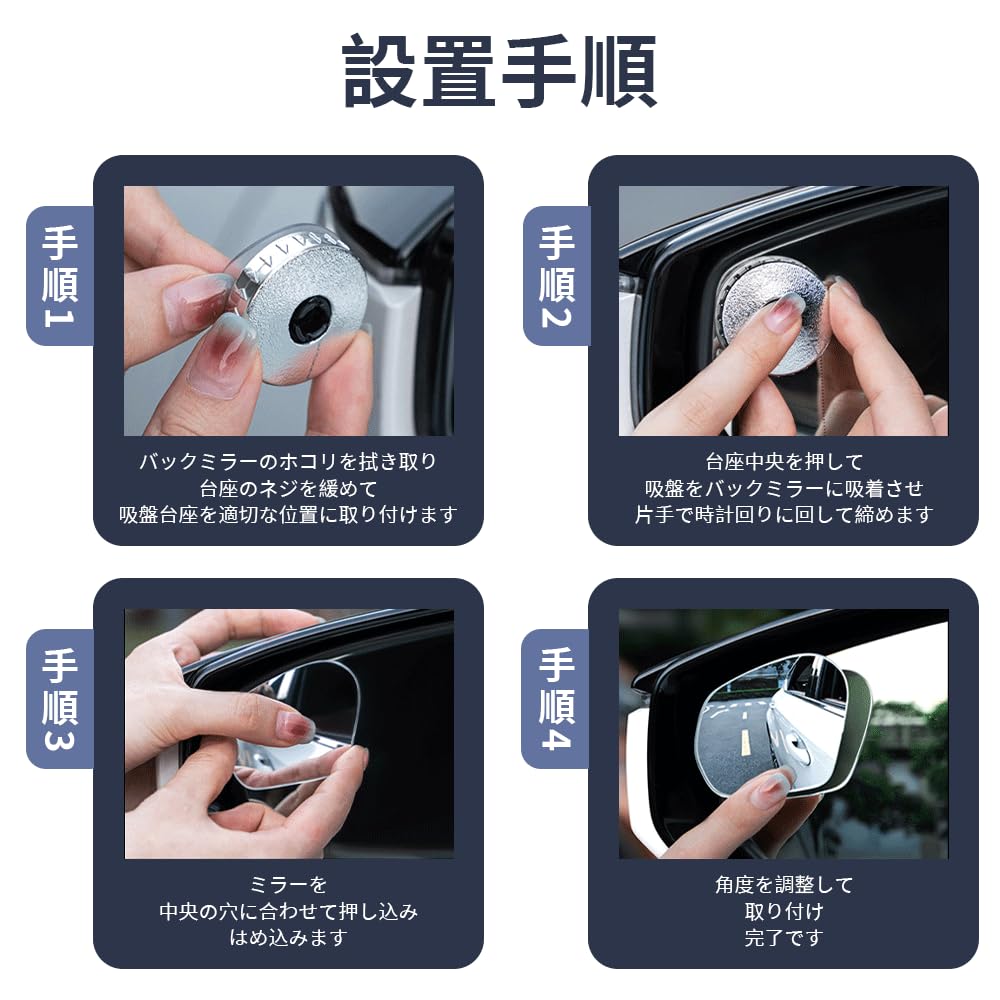 設置手順

手順1

バックミラーのホコリを拭き取り
台座のネジを緩めて
吸盤台座を適切な位置に取り付けます

手順2

台座中央を押して
吸盤をバックミラーに吸着させ
片手で時計回りに回して締めます

手順3

ミラーを
中央の穴に合わせて押し込み
はめ込みます

手順4

角度を調整して
取り付け
完了です