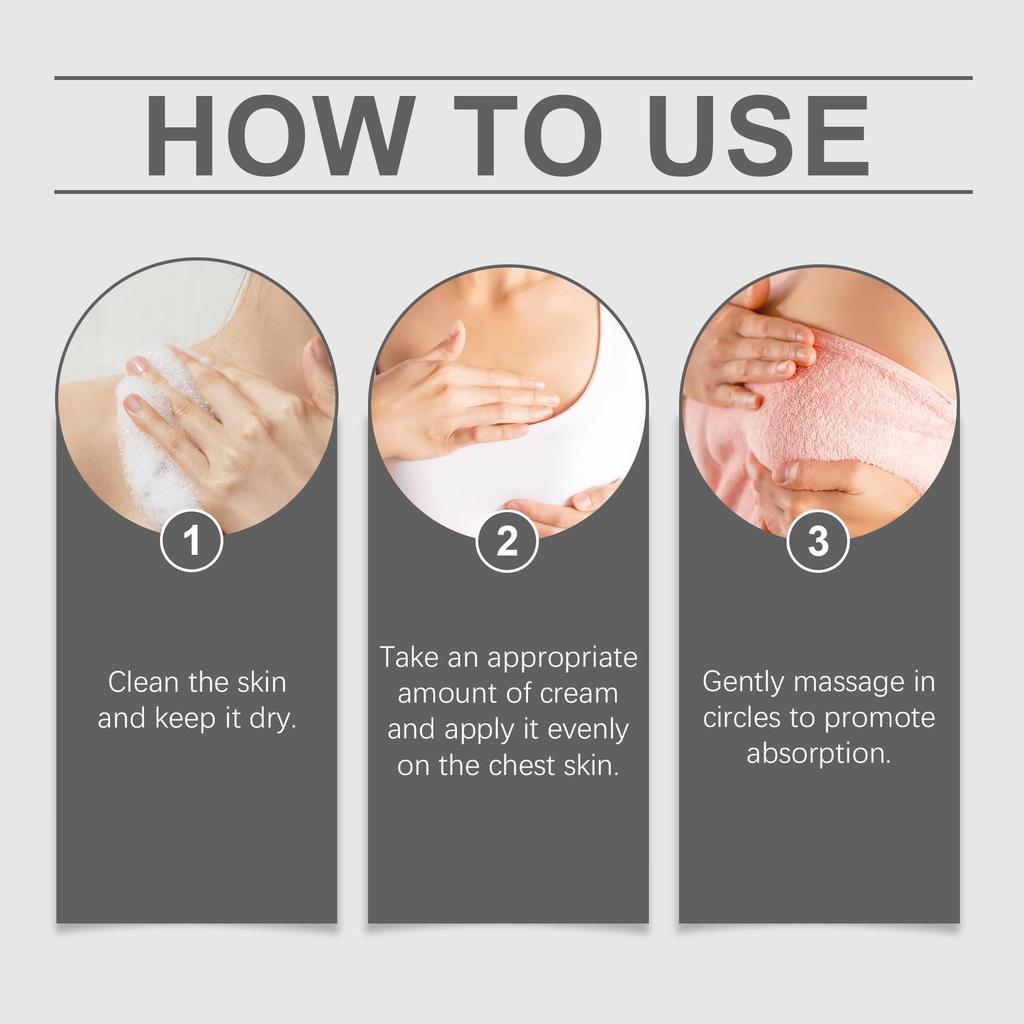 HOW TO USE

1

Clean the skin and keep it dry.

2

Take an appropriate amount of cream and apply it evenly on the chest skin.

3

Gently massage in circles to promote absorption.