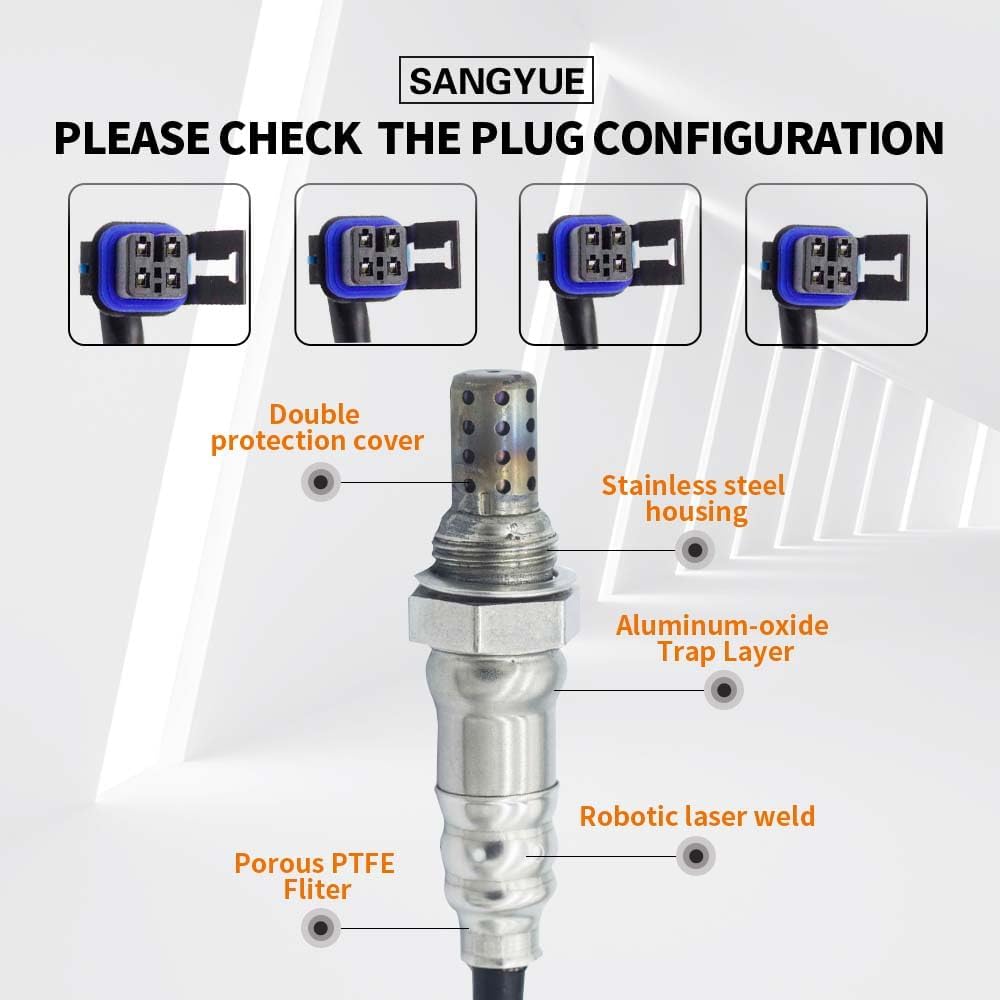 SANGYUE

PLEASE CHECK THE PLUG CONFIGURATION

Double protection cover

Stainless steel housing

Aluminum-oxide Trap Layer

Robotic laser weld

Porous PTFE Fliter