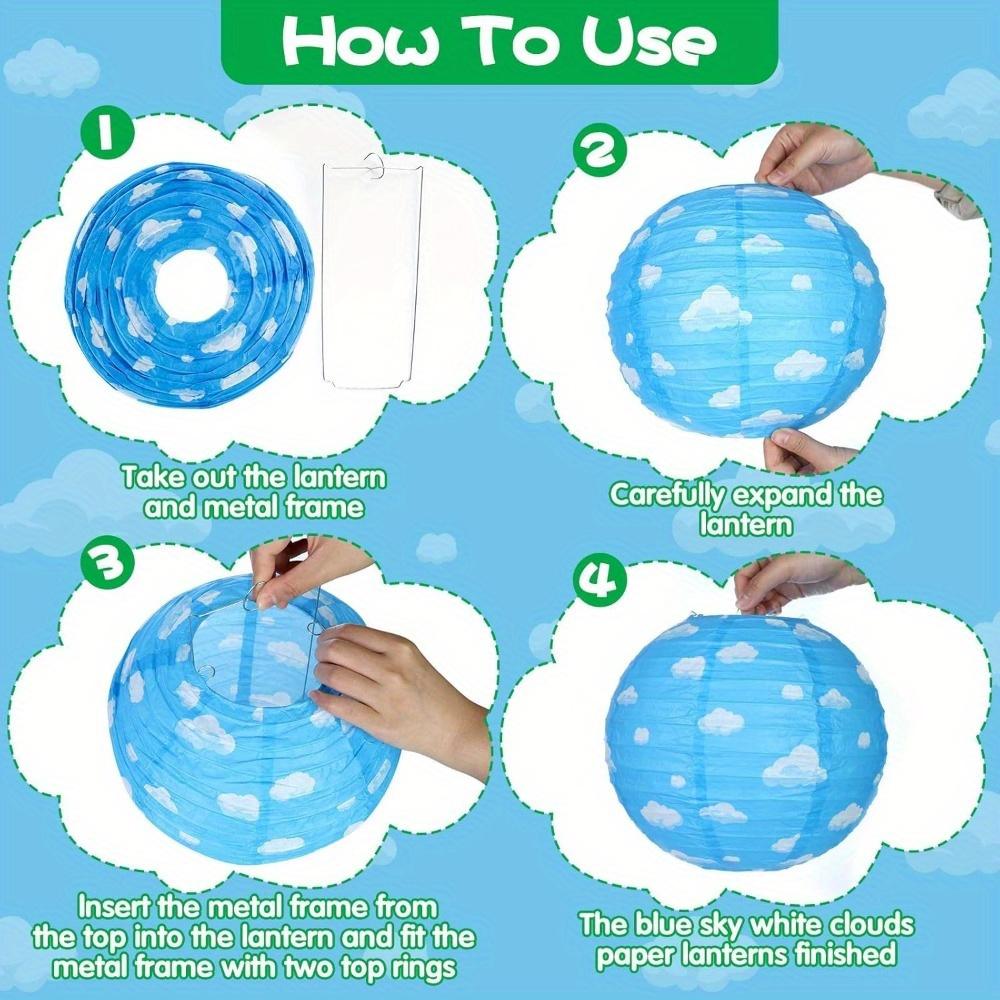 How To Use

1

Take out the lantern and metal frame

2

Carefully expand the lantern

3

Insert the metal frame from the top into the lantern and fit the metal frame with two top rings

4

The blue sky white clouds paper lanterns finished