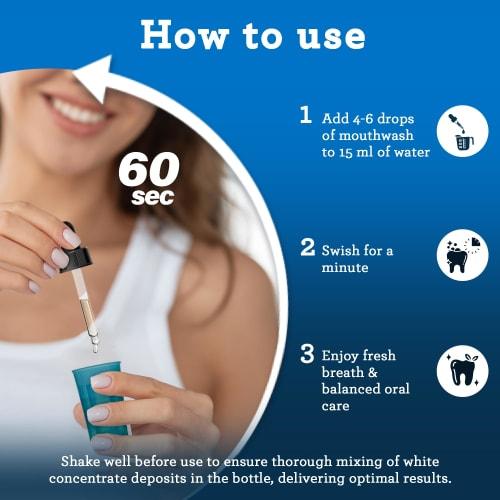 How to use

60 sec

1 Add 4-6 drops of mouthwash to 15 ml of water

2 Swish for a minute

3 Enjoy fresh breath & balanced oral care

Shake well before use to ensure thorough mixing of white concentrate deposits in the bottle, delivering optimal results.