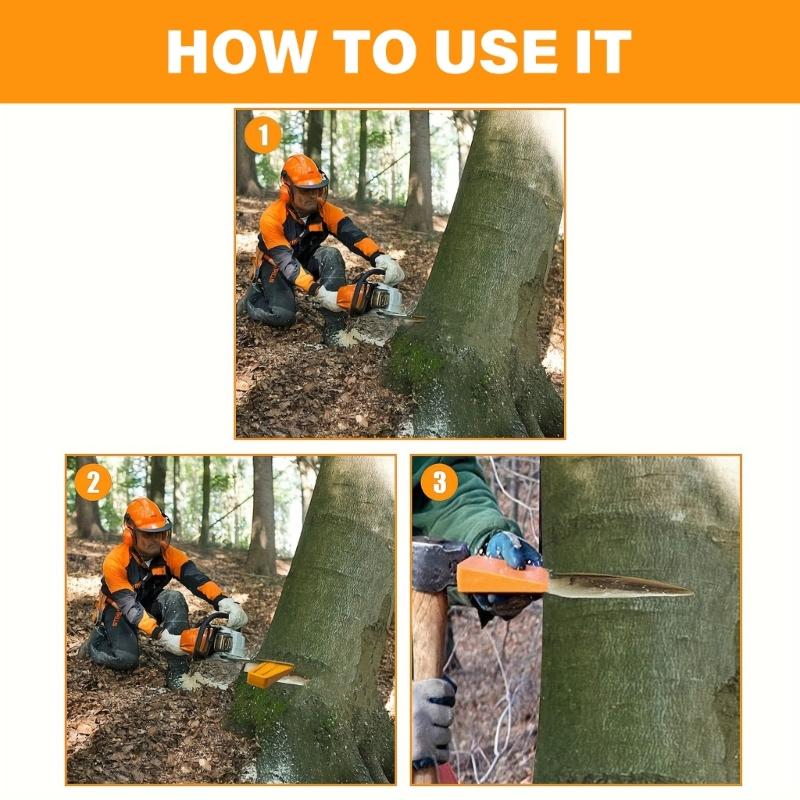 HOW TO USE IT

1

2

3