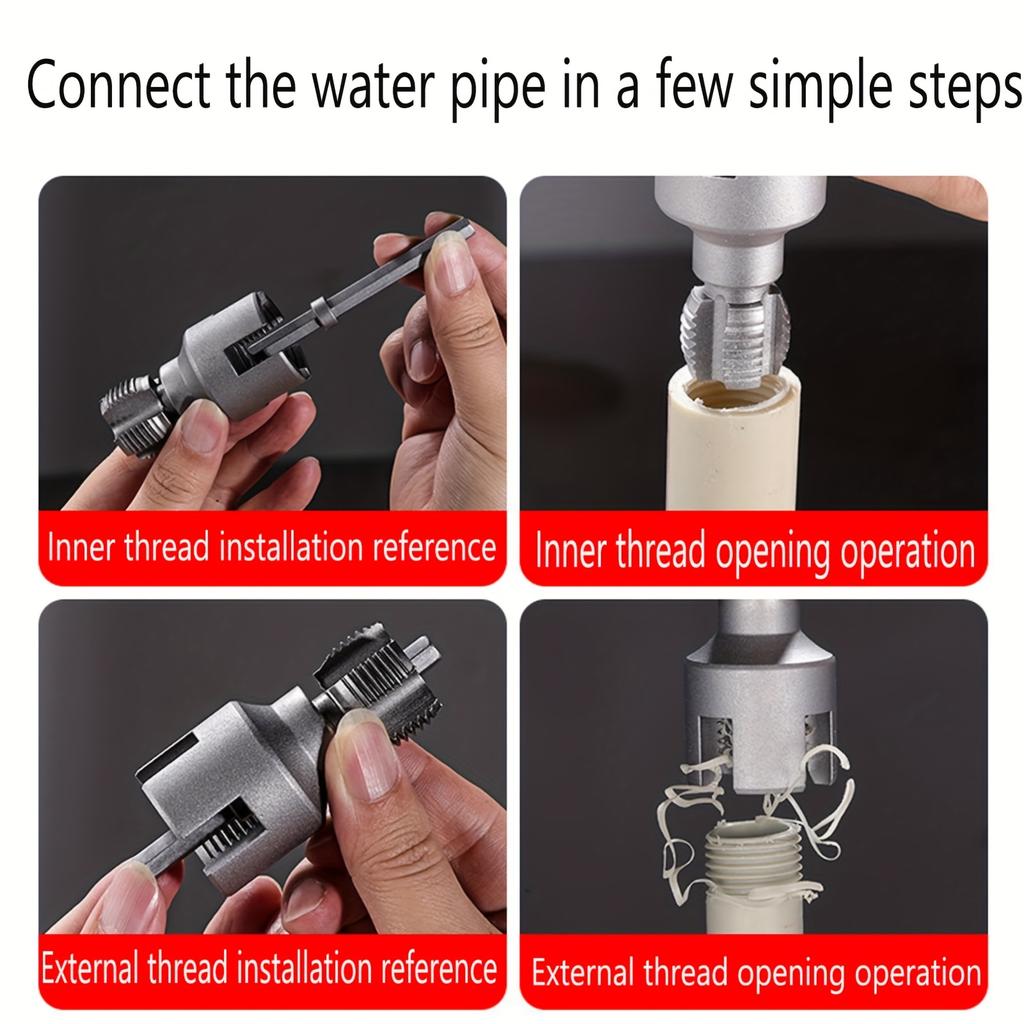 Connect the water pipe in a few simple steps

Inner thread installation reference

Inner thread opening operation

External thread installation reference

External thread opening operation