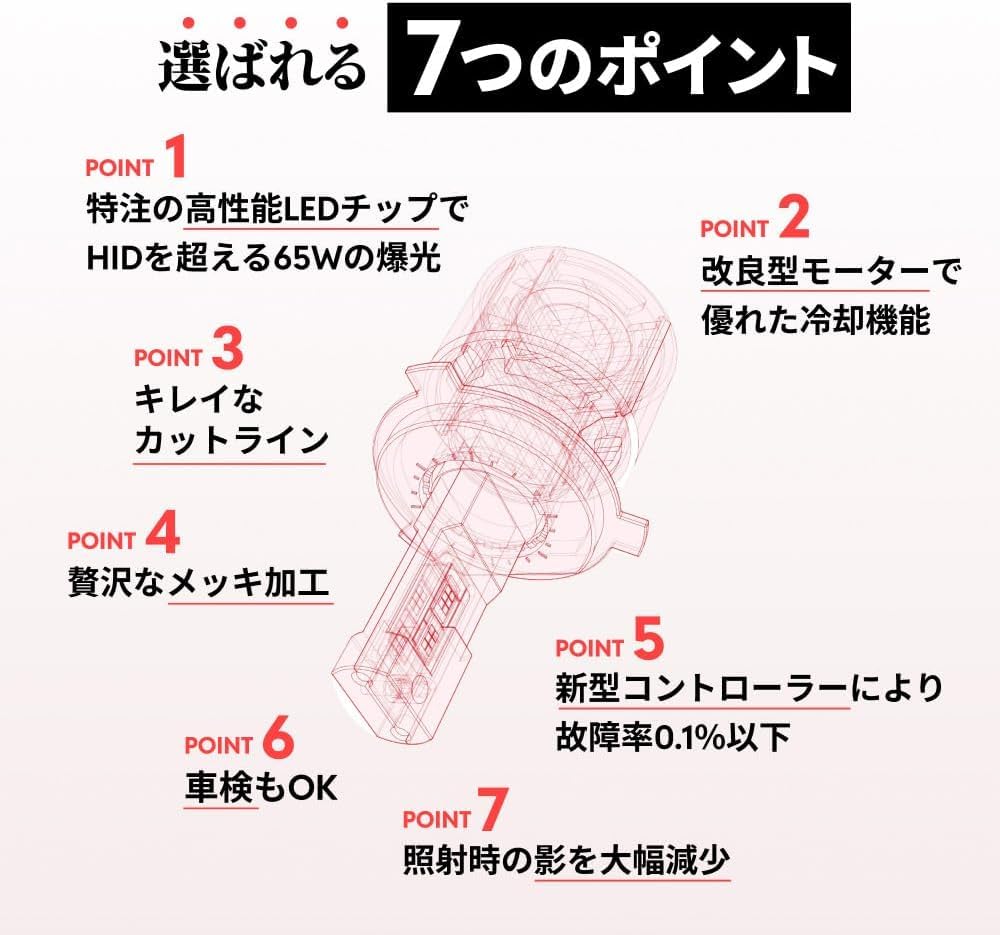 選ばれる 7つのポイント

POINT 1
特注の高性能LEDチップで
HIDを超える65Wの爆光

POINT 2
改良型モーターで
優れた冷却機能

POINT 3
キレイな
カットライン

POINT 4
贅沢なメッキ加工

POINT 5
新型コントローラーにより
故障率0.1%以下

POINT 6
車検もOK

POINT 7
照射時の影を大幅減少