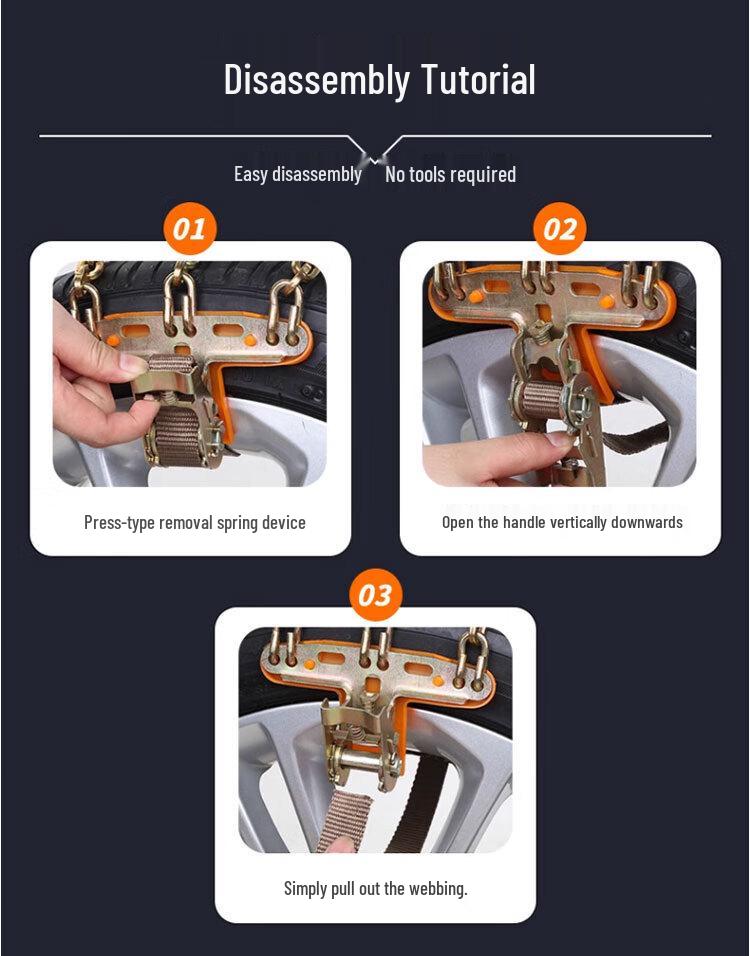 Disassembly Tutorial

Easy disassembly No tools required

01

Press-type removal spring device

02

Open the handle vertically downwards

03

Simply pull out the webbing.