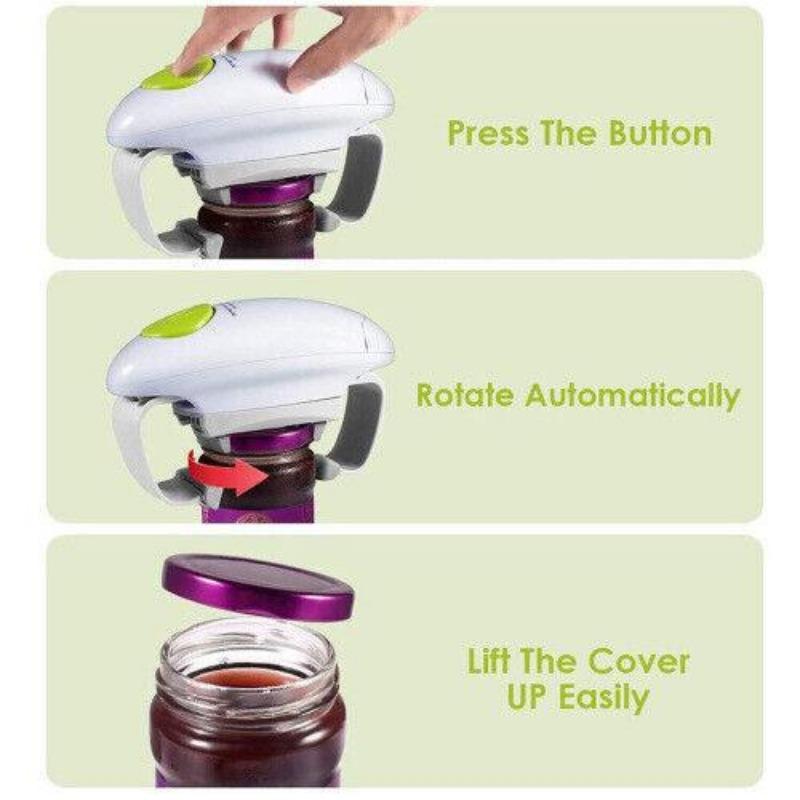 Press The Button

Rotate Automatically

Lift The Cover UP Easily