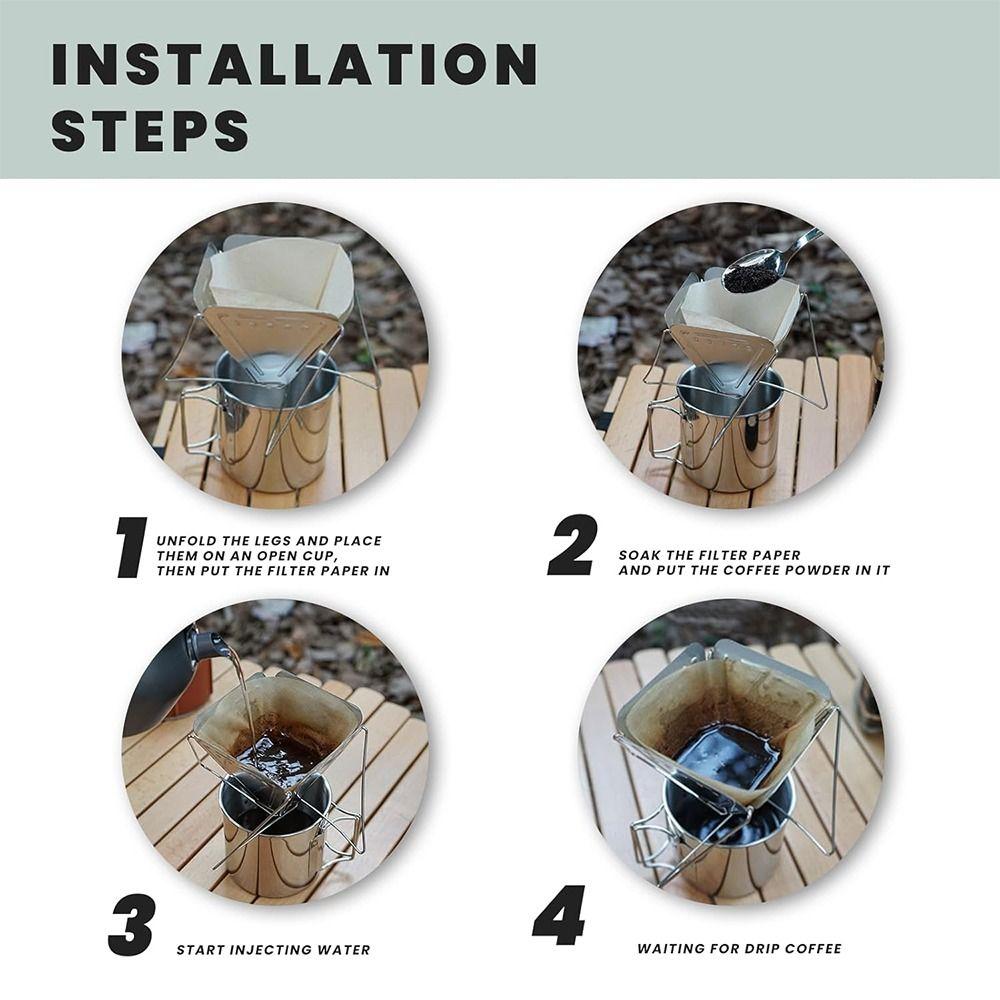 INSTALLATION STEPS

1 UNFOLD THE LEGS AND PLACE THEM ON AN OPEN CUP, THEN PUT THE FILTER PAPER IN

2 SOAK THE FILTER PAPER AND PUT THE COFFEE POWDER IN IT

3 START INJECTING WATER

4 WAITING FOR DRIP COFFEE