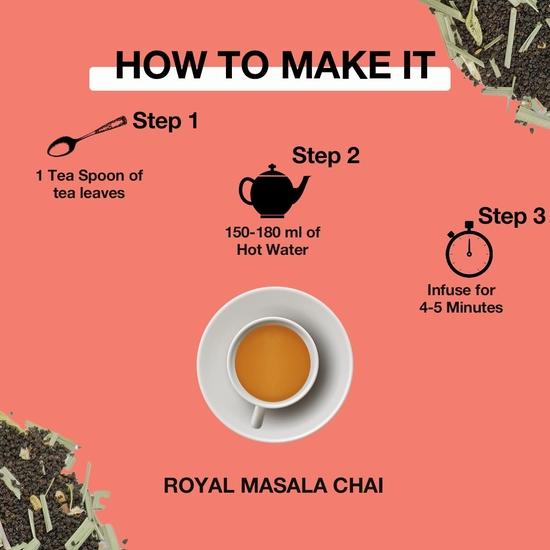 HOW TO MAKE IT

Step 1

1 Tea Spoon of tea leaves

Step 2

150-180 ml of Hot Water

Step 3

Infuse for 4-5 Minutes

ROYAL MASALA CHAI