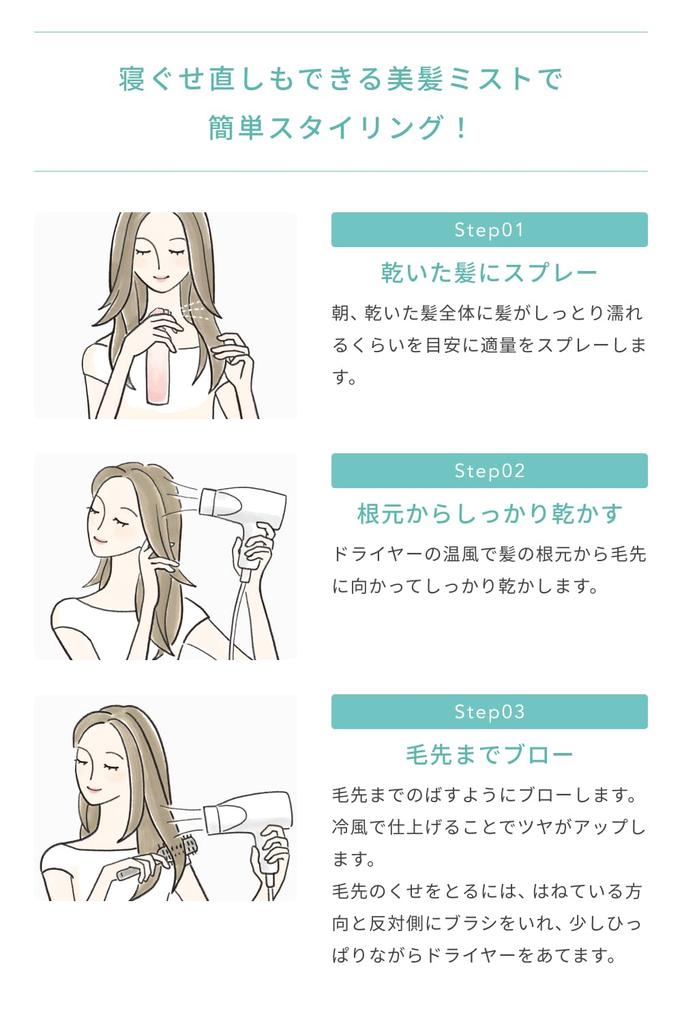 寝ぐせ直しもできる美髪ミストで
簡単スタイリング！

Step01

乾いた髪にスプレー

朝、乾いた髪全体に髪がしっとり濡れるくらいを目安に適量をスプレーします。

Step02

根元からしっかり乾かす

ドライヤーの温風で髪の根元から毛先に向かってしっかり乾かします。

Step03

毛先までブロー

毛先までのばすようにブローします。冷風で仕上げることでツヤがアップします。
毛先のくせをとるには、はねている方向と反対側にブラシをいれ、少しひっぱりながらドライヤーをあてます。