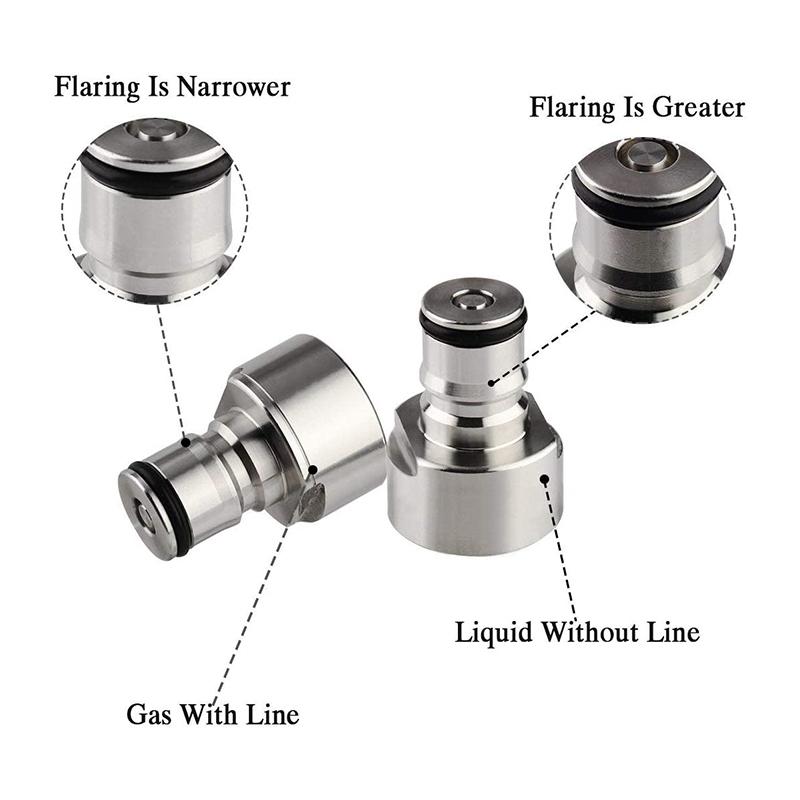 Flaring Is Narrower

Flaring Is Greater

Liquid Without Line

Gas With Line