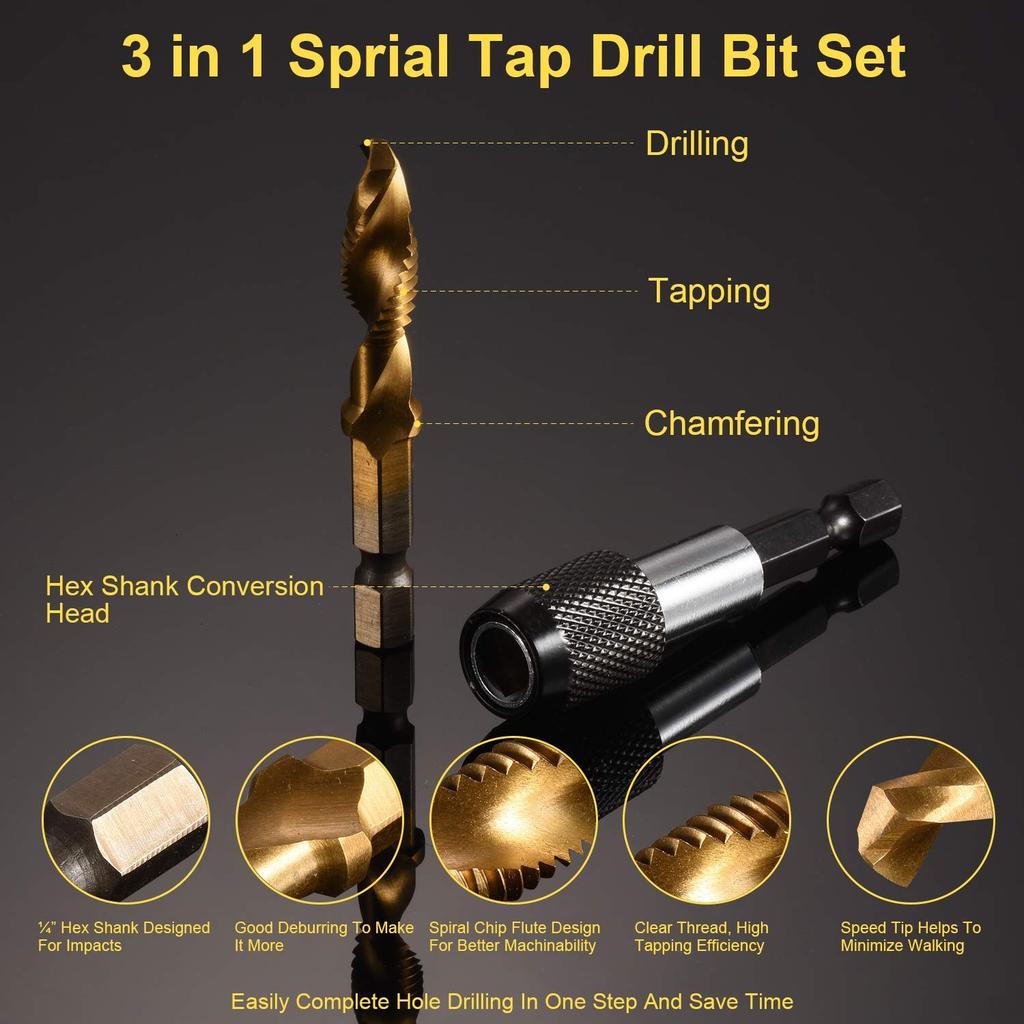 3 in 1 Sprial Tap Drill Bit Set

Drilling

Tapping

Chamfering

Hex Shank Conversion Head

¼" Hex Shank Designed For Impacts

Good Deburring To Make It More

Spiral Chip Flute Design For Better Machinability

Clear Thread, High Tapping Efficiency

Speed Tip Helps To Minimize Walking

Easily Complete Hole Drilling In One Step And Save Time