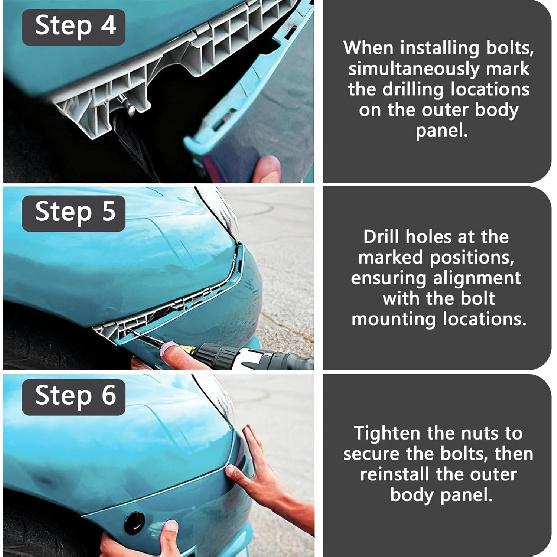 Step 4

When installing bolts, simultaneously mark the drilling locations on the outer body panel.

Step 5

Drill holes at the marked positions, ensuring alignment with the bolt mounting locations.

Step 6

Tighten the nuts to secure the bolts, then reinstall the outer body panel.