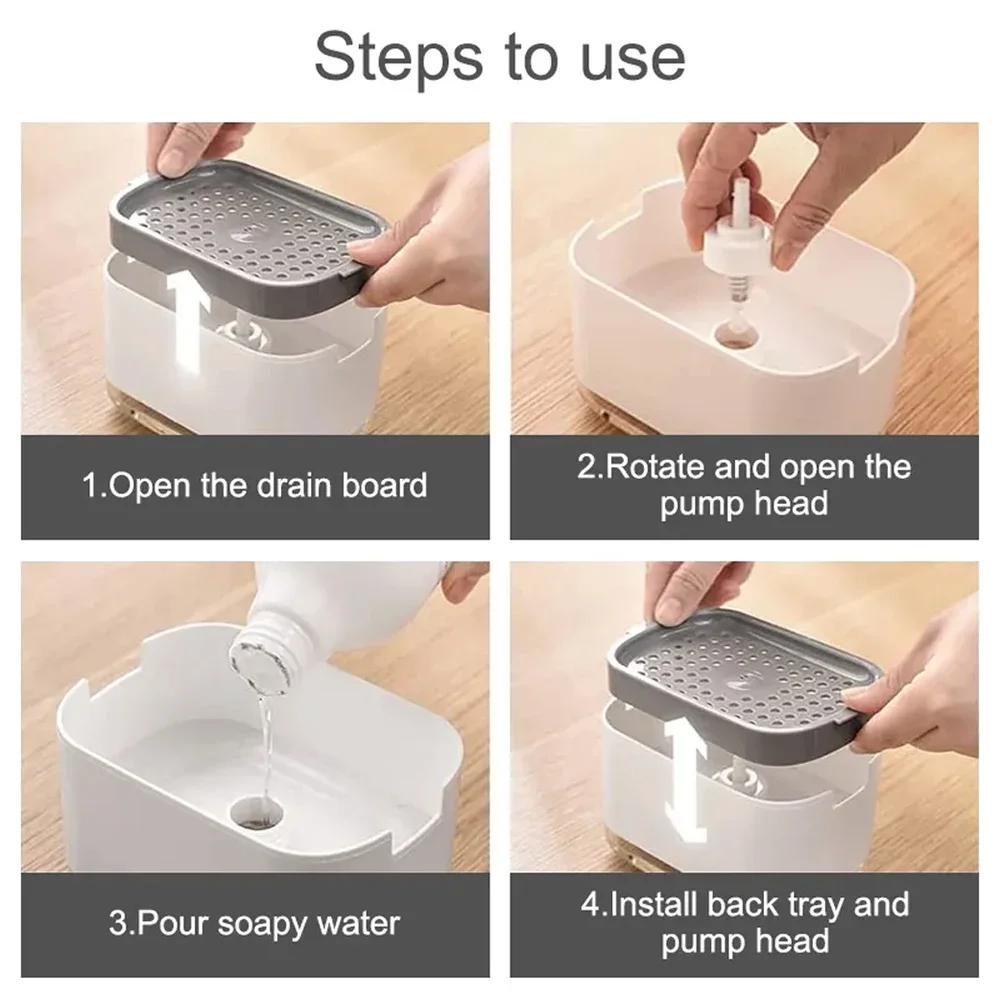 Steps to use

1.Open the drain board

2.Rotate and open the pump head

3.Pour soapy water

4.Install back tray and pump head