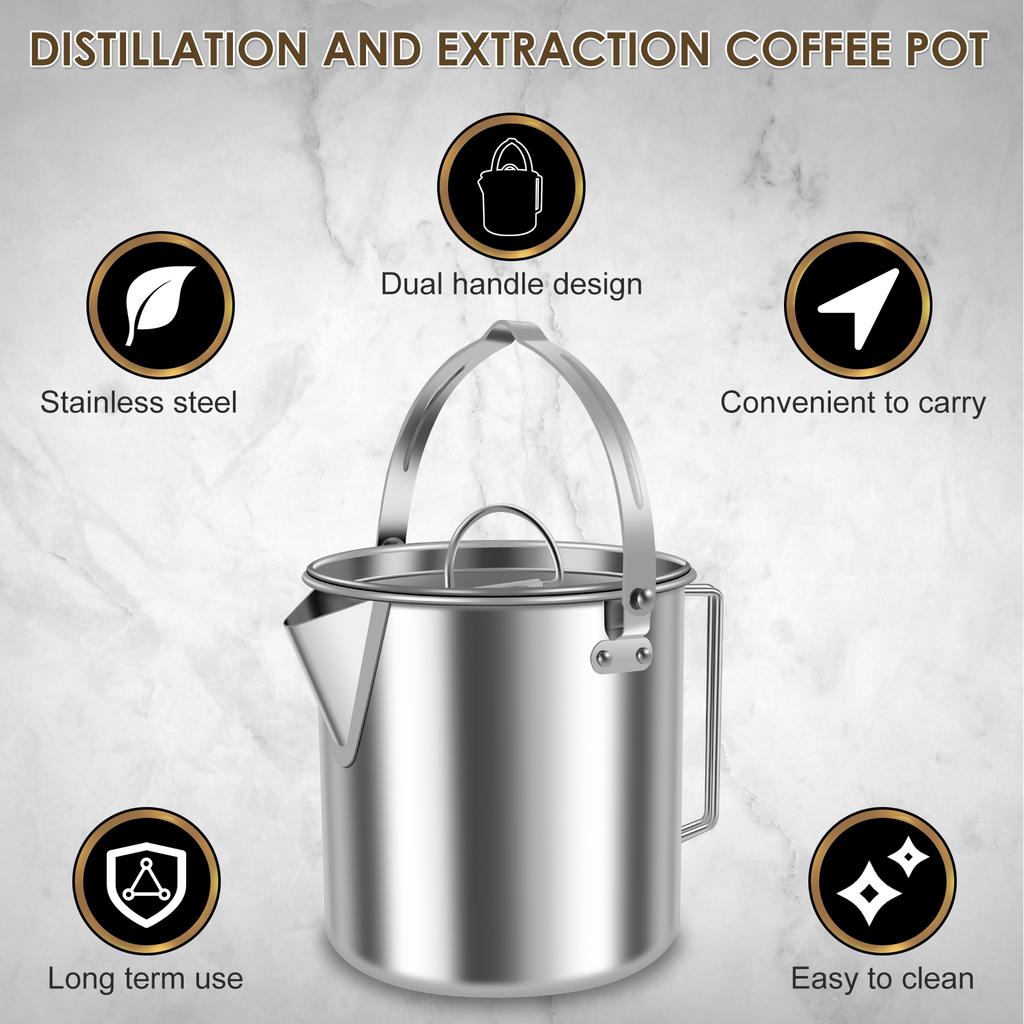 DISTILLATION AND EXTRACTION COFFEE POT

Dual handle design

Stainless steel

Convenient to carry

Long term use

Easy to clean