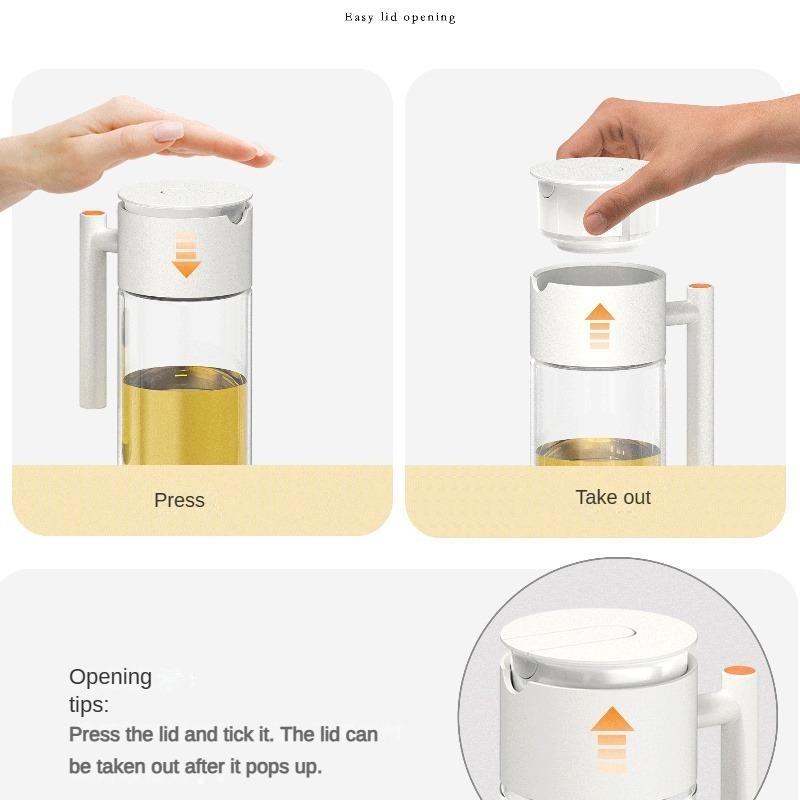 Easy lid opening

Press

Take out

Opening tips:

Press the lid and tick it. The lid can be taken out after it pops up.