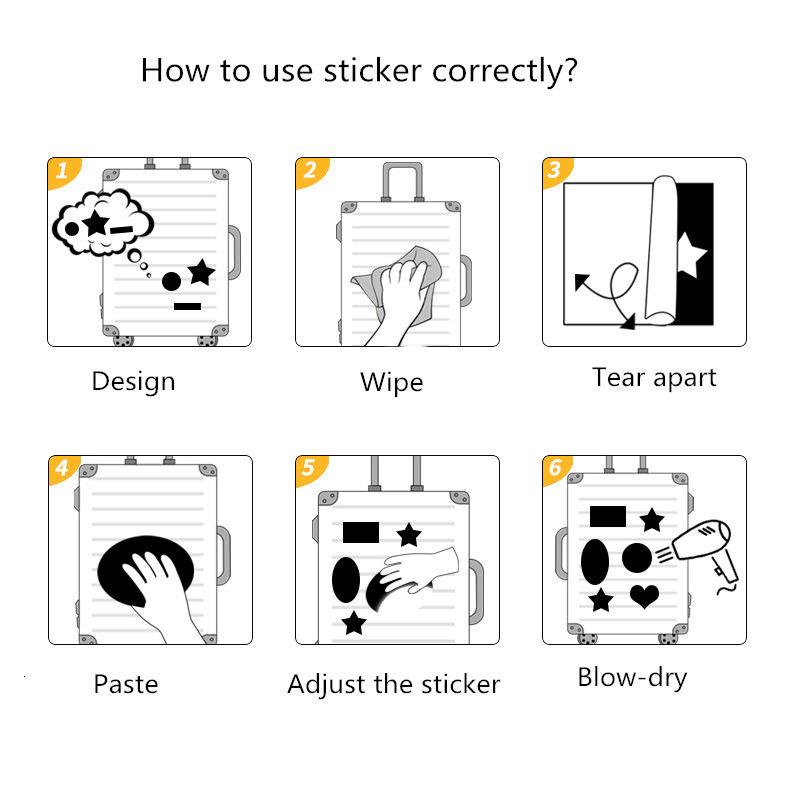 How to use sticker correctly?

1

Design

2

Wipe

3

Tear apart

4

Paste

5

Adjust the sticker

6

Blow-dry