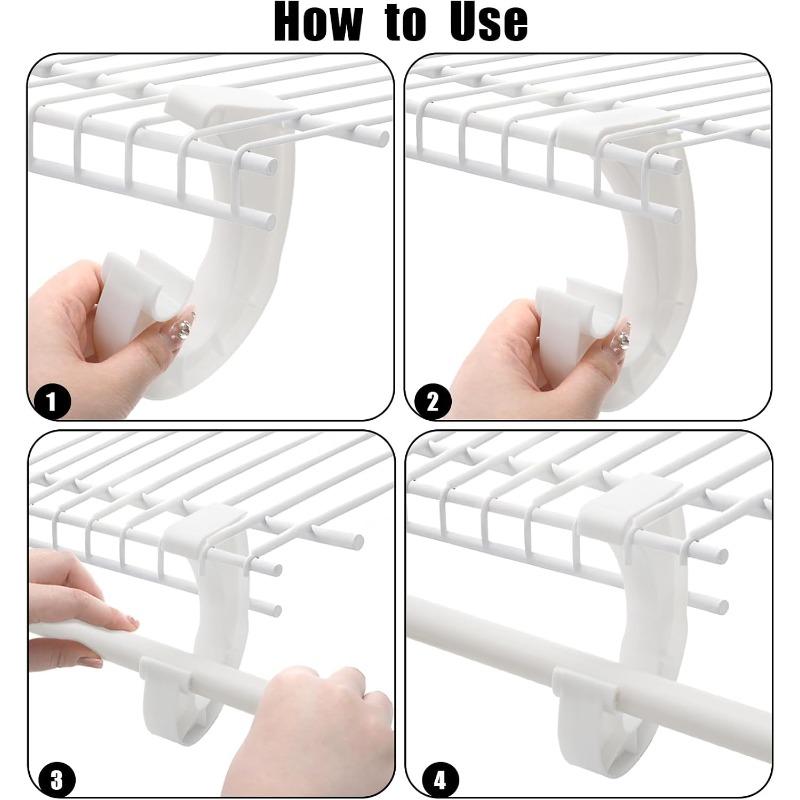 How to Use

1

2

3

4