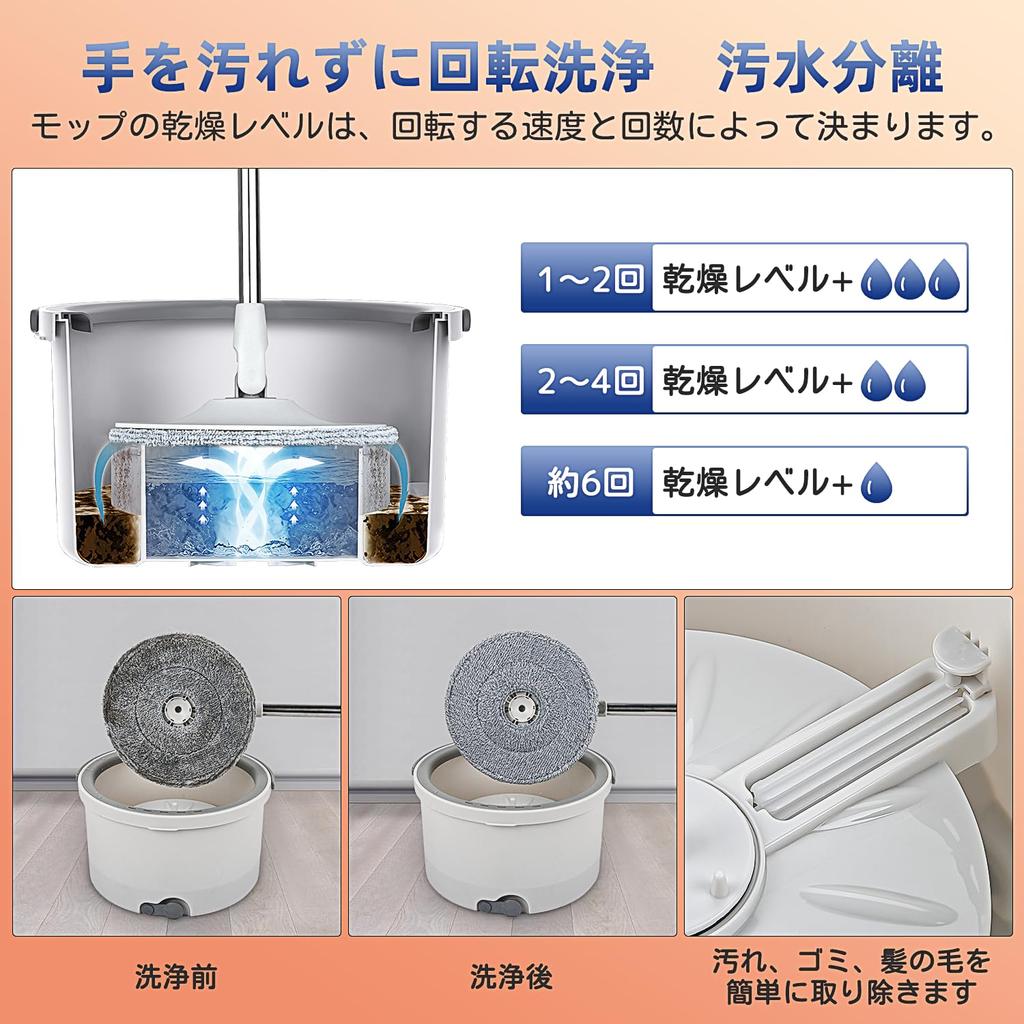 手を汚れずに回転洗浄　汚水分離

モップの乾燥レベルは、回転する速度と回数によって決まります。

1～2回　乾燥レベル+

2～4回　乾燥レベル+

約6回　乾燥レベル+

洗浄前

洗浄後

汚れ、ゴミ、髪の毛を簡単に取り除きます