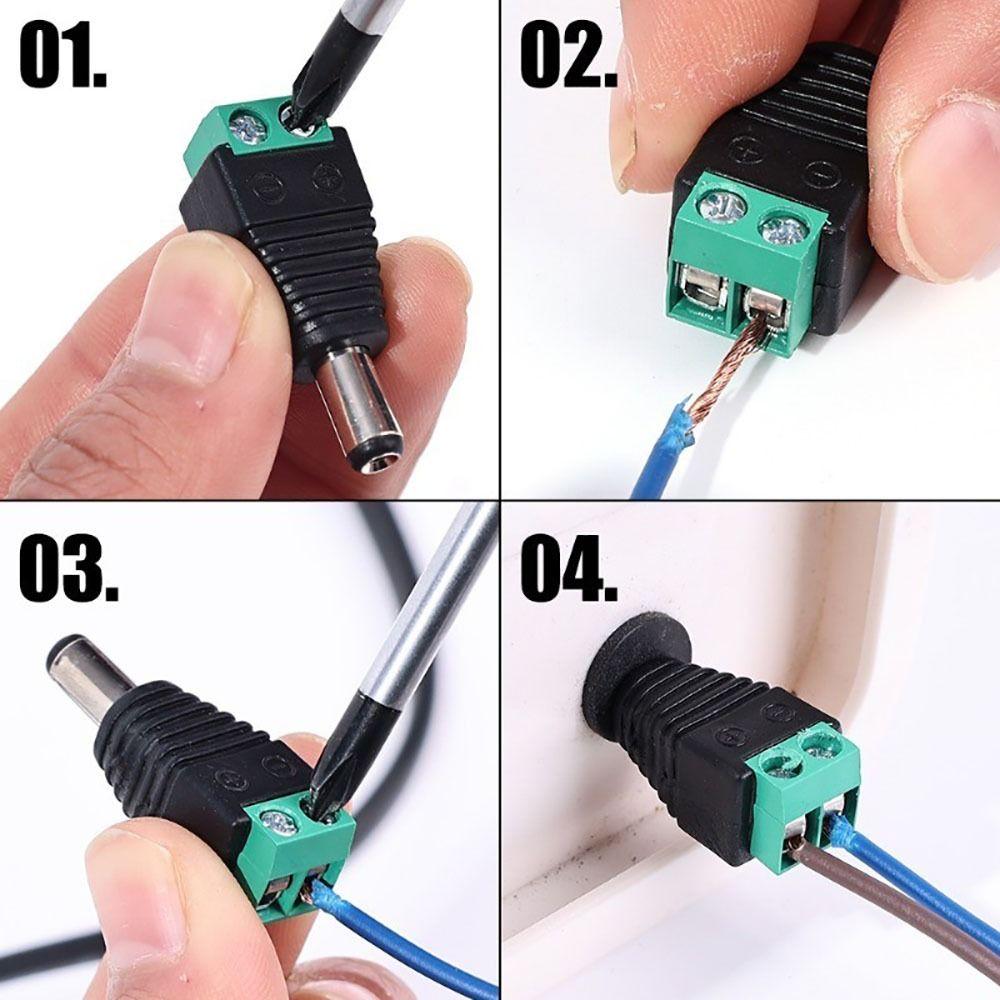 01.

02.

03.

04.