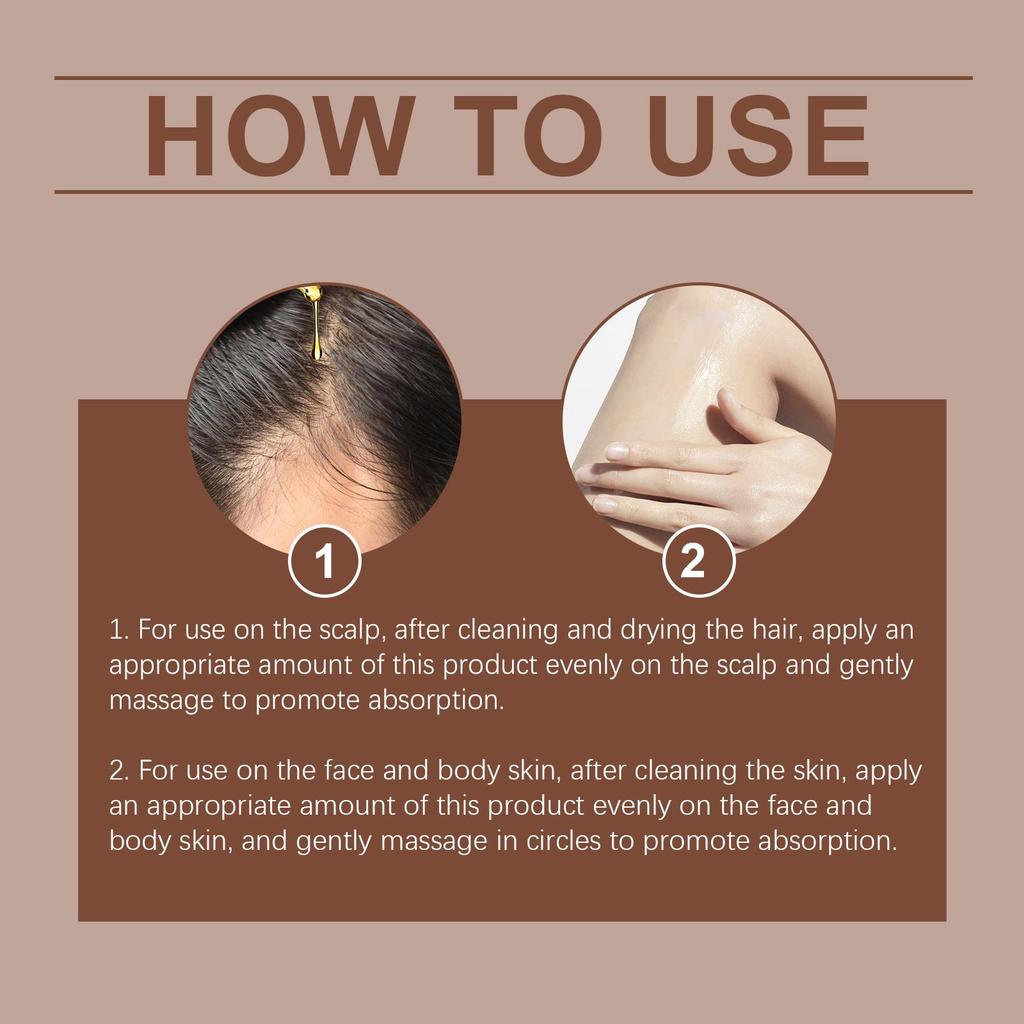 HOW TO USE

1

2

1. For use on the scalp, after cleaning and drying the hair, apply an appropriate amount of this product evenly on the scalp and gently massage to promote absorption.

2. For use on the face and body skin, after cleaning the skin, apply an appropriate amount of this product evenly on the face and body skin, and gently massage in circles to promote absorption.