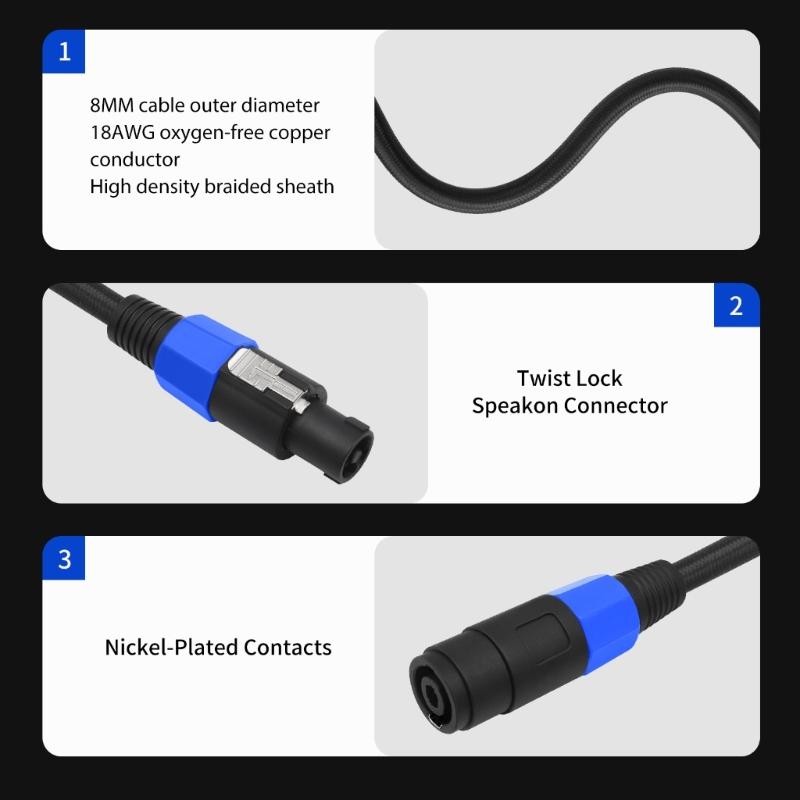 1

8MM cable outer diameter
18AWG oxygen-free copper conductor
High density braided sheath

2

Twist Lock
Speakon Connector

3

Nickel-Plated Contacts