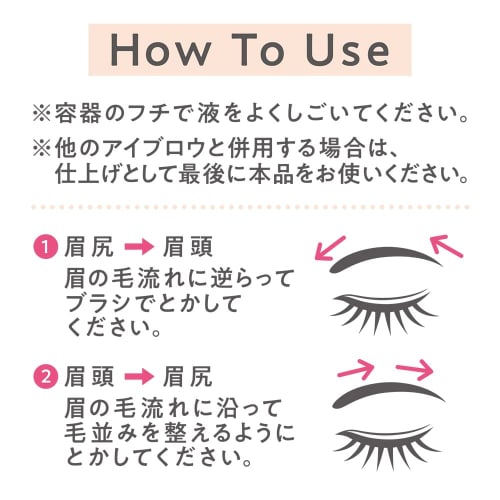 How To Use

※容器のフチで液をよくしごいてください。
※他のアイブロウと併用する場合は、仕上げとして最後に本品をお使いください。

1 眉尻 → 眉頭
眉の毛流れに逆らってブラシでとかしてください。

2 眉頭 → 眉尻
眉の毛流れに沿って毛並みを整えるようにとかしてください。