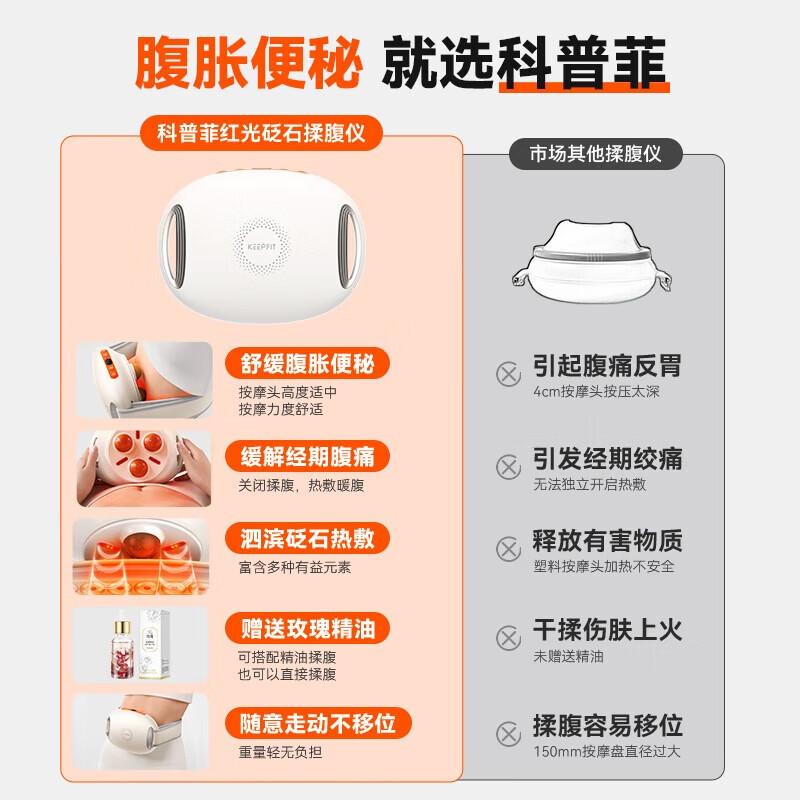 腹胀便秘 就选科普菲

科普菲红光砭石揉腹仪

KEEPFIT

舒缓腹胀便秘
按摩头高度适中
按摩力度舒适

缓解经期腹痛
关闭揉腹，热敷暖腹

泗滨砭石热敷
富含多种有益元素

赠送玫瑰精油
可搭配精油揉腹
也可以直接揉腹

随意走动不移位
重量轻无负担

市场其他揉腹仪

引起腹痛反胃
4cm按摩头按压太深

引发经期绞痛
无法独立开启热敷

释放有害物质
塑料按摩头加热不安全

干揉伤肤上火
未赠送精油

揉腹容易移位
150mm按摩盘直径过大