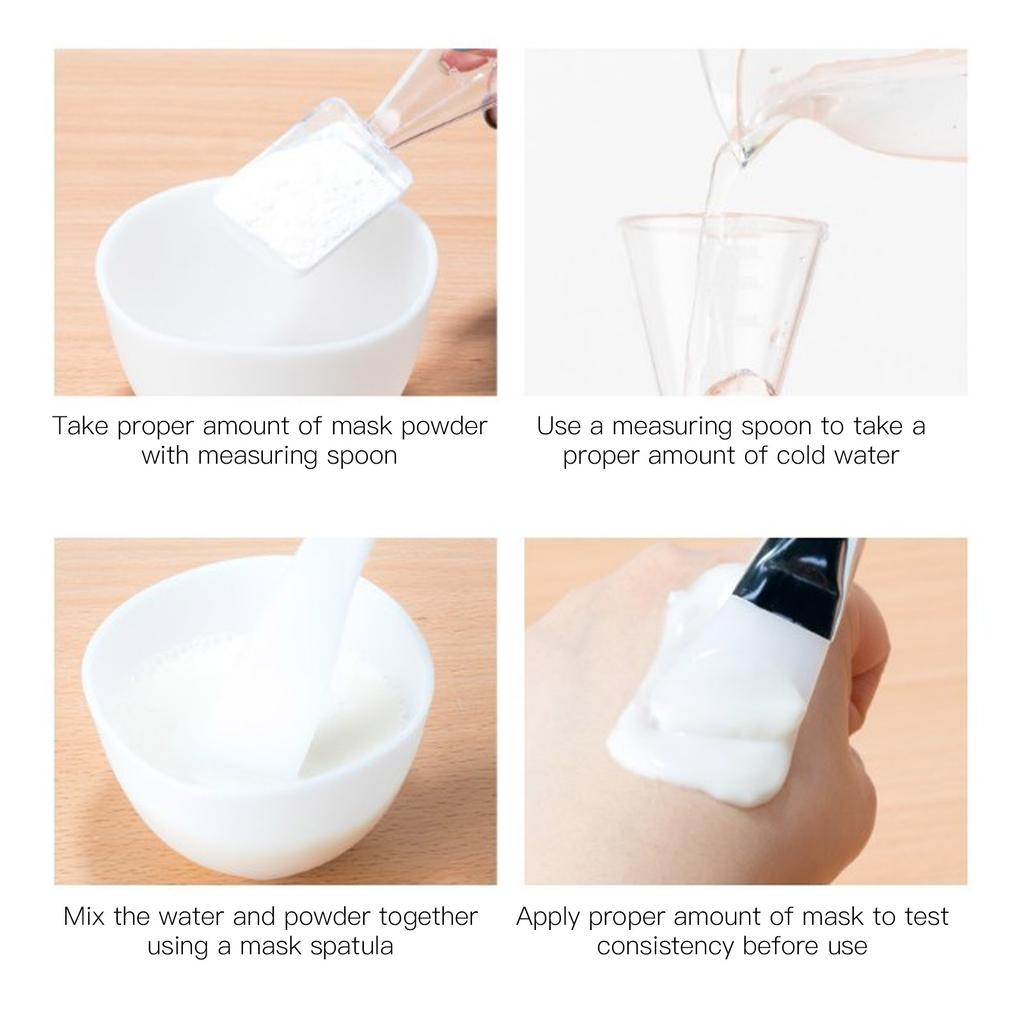 Take proper amount of mask powder with measuring spoon

Use a measuring spoon to take a proper amount of cold water

Mix the water and powder together using a mask spatula

Apply proper amount of mask to test consistency before use