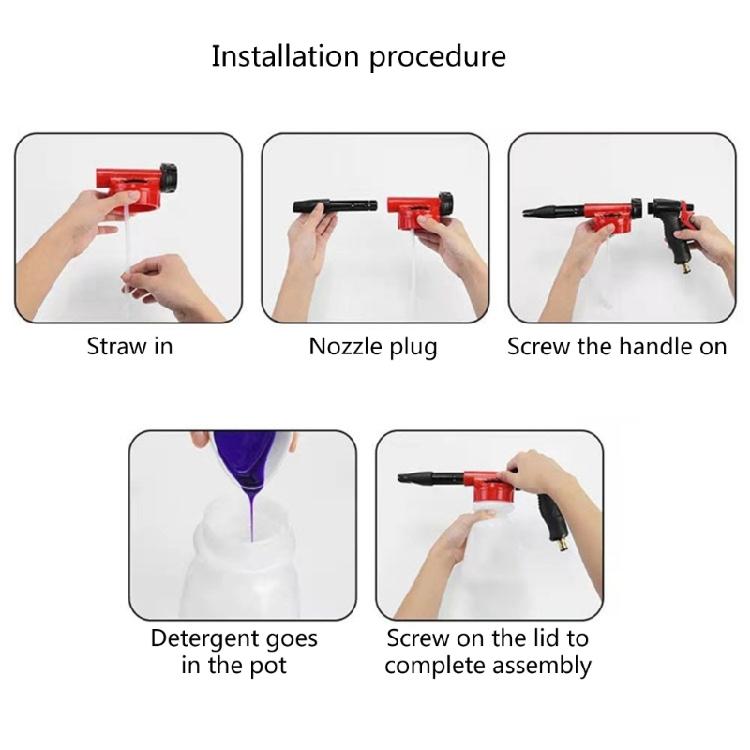 Installation procedure

Straw in

Nozzle plug

Screw the handle on

Detergent goes in the pot

Screw on the lid to complete assembly