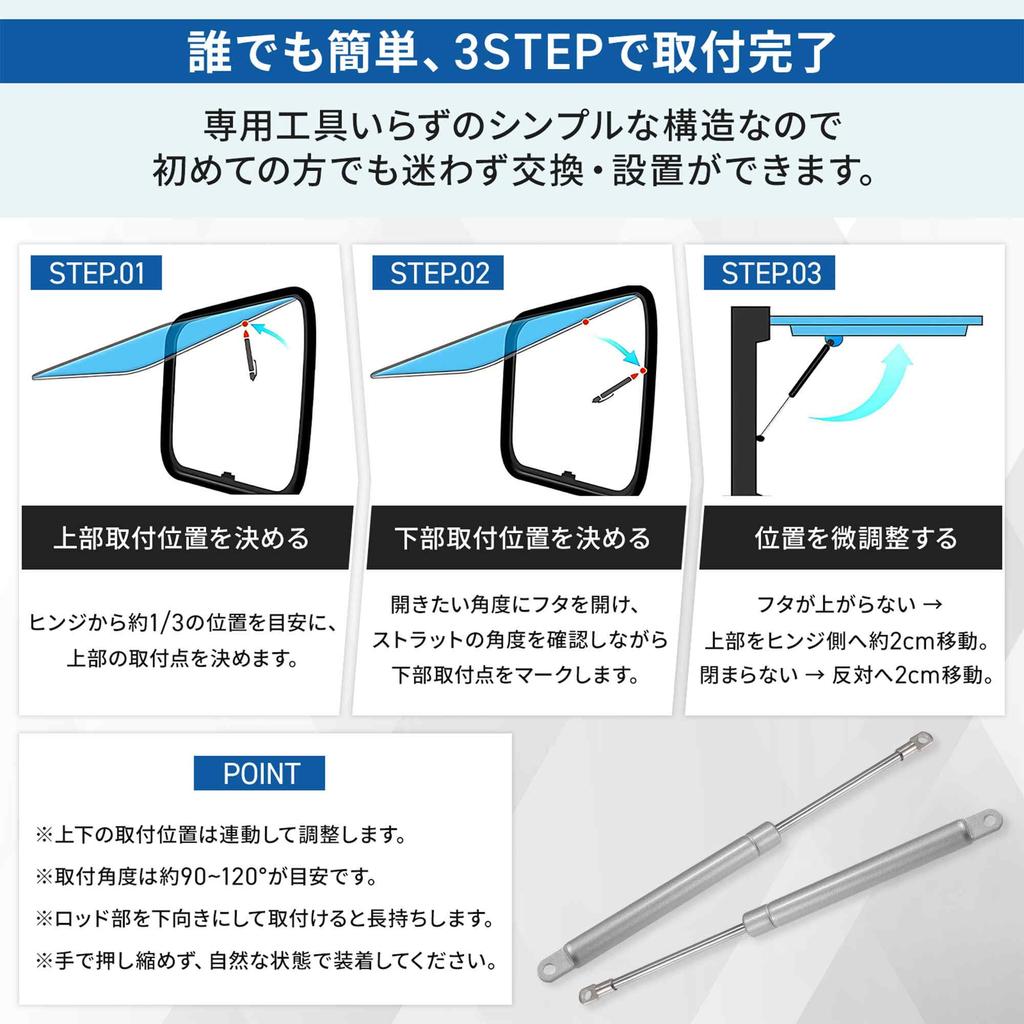 誰でも簡単、3STEPで取付完了

専用工具いらずのシンプルな構造なので
初めての方でも迷わず交換・設置ができます。

STEP.01

上部取付位置を決める

ヒンジから約1/3の位置を目安に、上部の取付点を決めます。

STEP.02

下部取付位置を決める

開きたい角度にフタを開け、ストラットの角度を確認しながら下部取付点をマークします。

STEP.03

位置を微調整する

フタが上がらない → 上部をヒンジ側へ約2cm移動。
閉まらない → 反対へ2cm移動。

POINT

※上下の取付位置は連動して調整します。
※取付角度は約90~120°が目安です。
※ロッド部を下向きにして取付けると長持ちします。
※手で押し縮めず、自然な状態で装着してください。