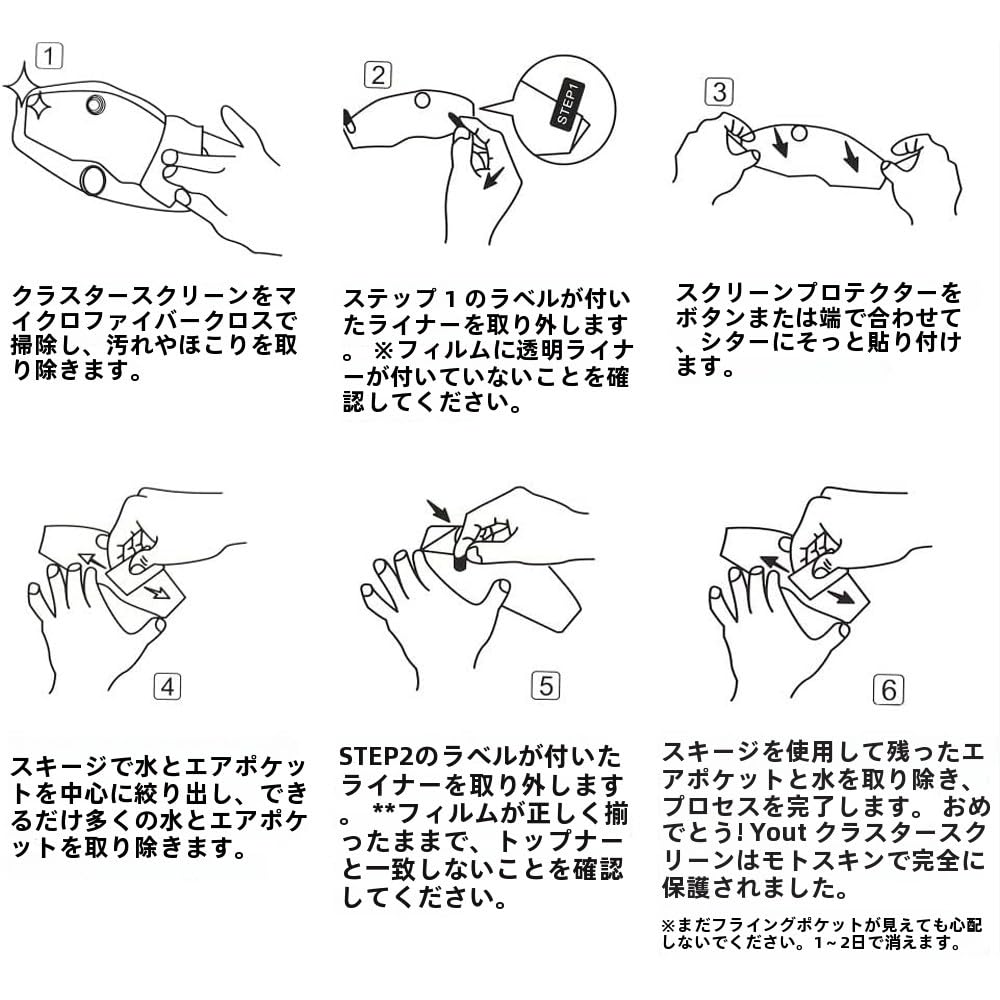 1

クラスタースクリーンをマイクロファイバークロスで掃除し、汚れやほこりを取り除きます。

2

STEP1

ステップ１のラベルが付いたライナーを取り外します。 ※フィルムに透明ライナーが付いていないことを確認してください。

3

スクリーンプロテクターをボタンまたは端で合わせて、シターにそっと貼り付けます。

4

スキージで水とエアポケットを中心に絞り出し、できるだけ多くの水とエアポケットを取り除きます。

5

STEP2のラベルが付いたライナーを取り外します。 **フィルムが正しく揃ったままで、トップナーと一致しないことを確認してください。

6

スキージを使用して残ったエアポケットと水を取り除き、プロセスを完了します。 おめでとう! Yout クラスタースクリーンはモトスキンで完全に保護されました。

※まだフライングポケットが見えても心配しないでください。1～2日で消えます。