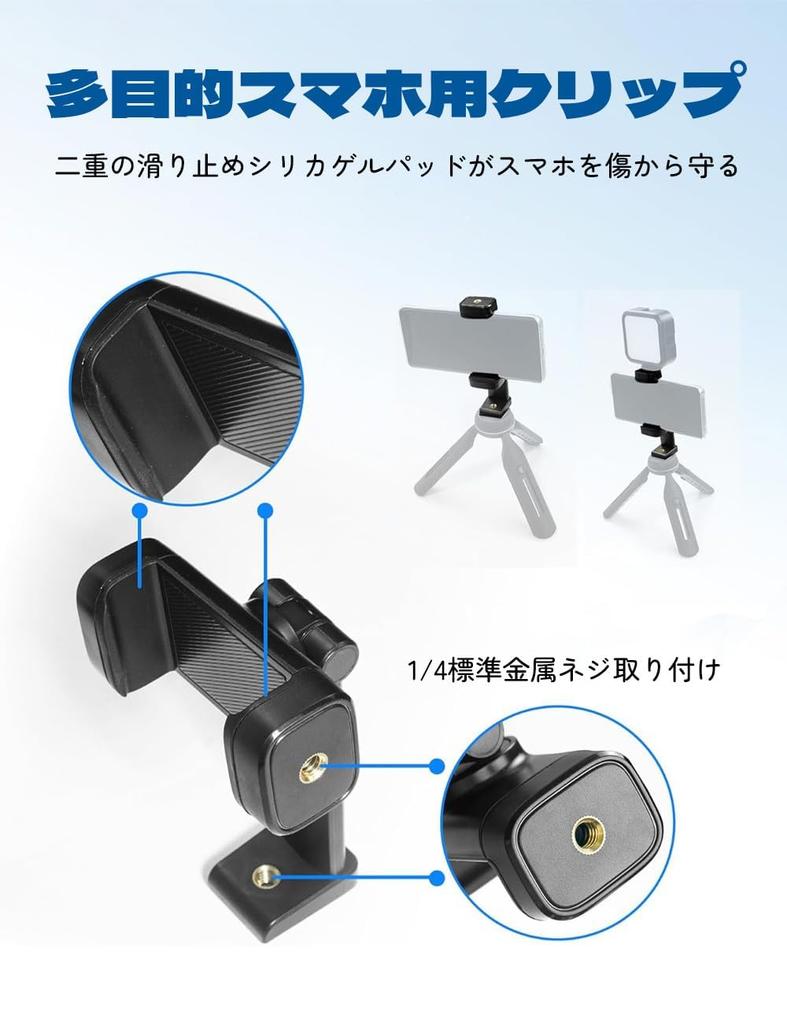 多目的スマホ用クリップ

二重の滑り止めシリカゲルパッドがスマホを傷から守る

1/4標準金属ネジ取り付け