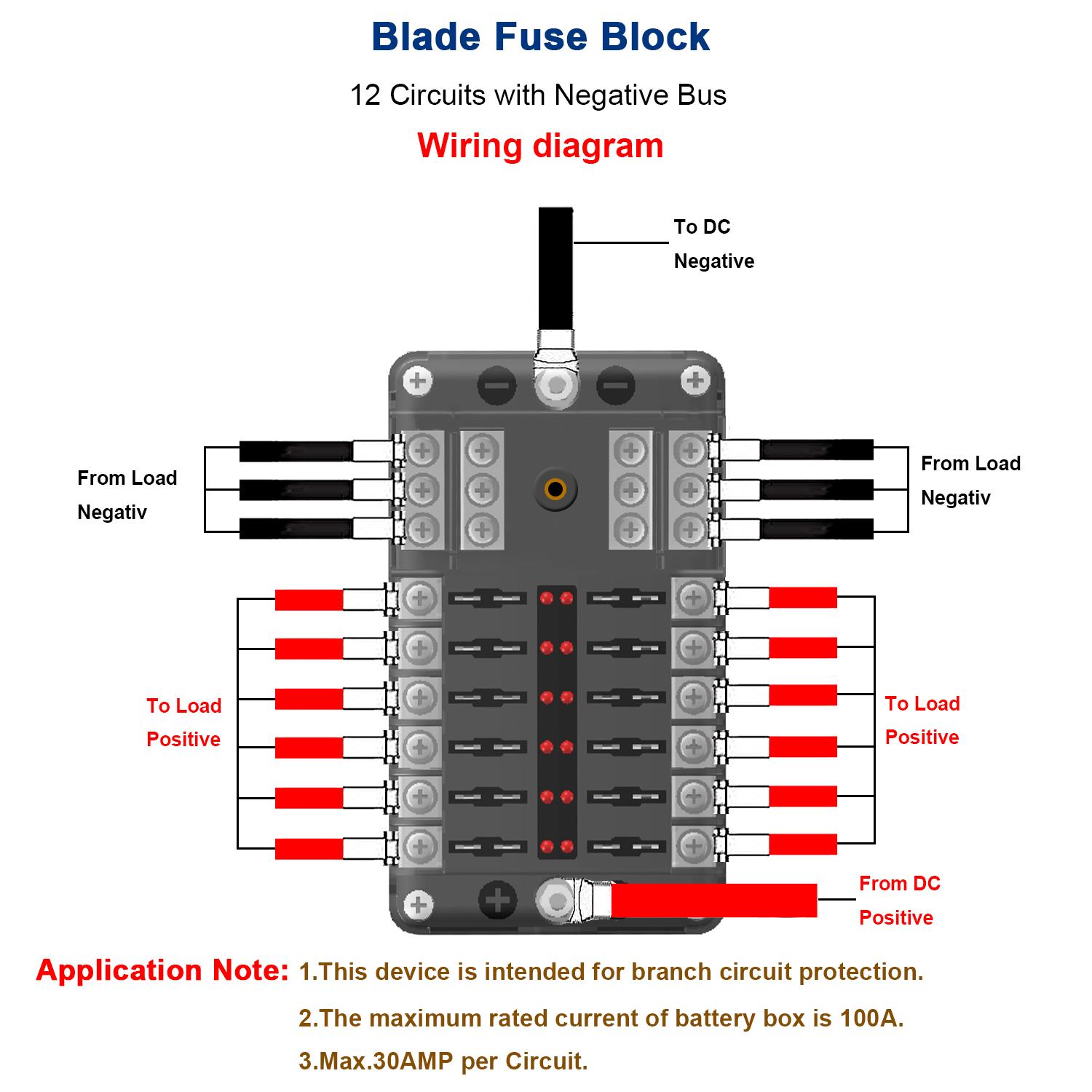 Blade Fuse Block

12 Circuits with Negative Bus

Wiring diagram

To DC Negative

From Load Negativ

From Load Negativ

To Load Positive

To Load Positive

From DC Positive

Application Note: 1.This device is intended for branch circuit protection.

2.The maximum rated current of battery box is 100A.

3.Max.30AMP per Circuit.