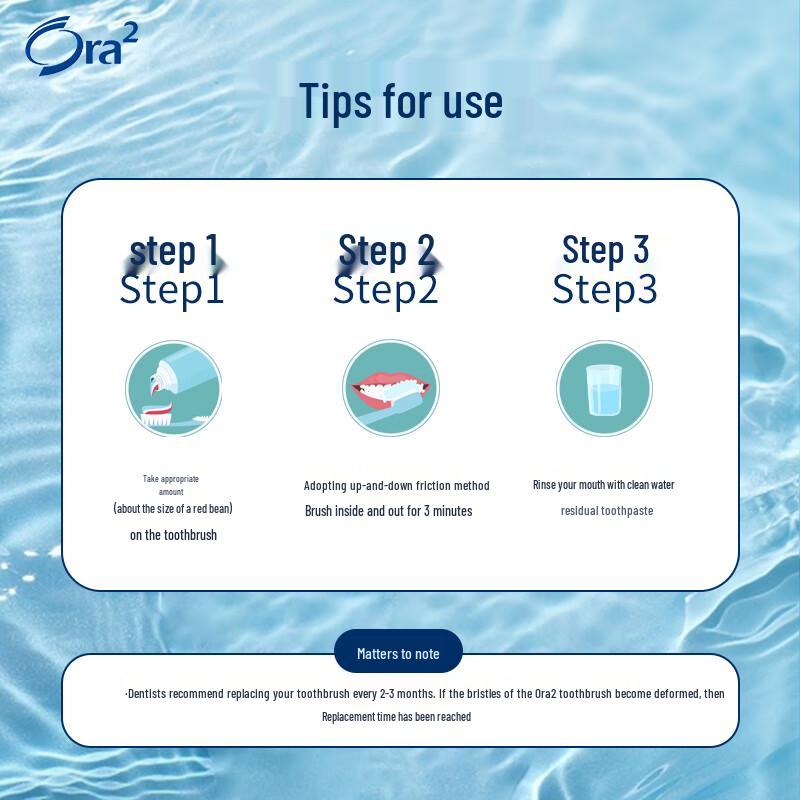 Ora²

Tips for use

step 1
Step1

Take appropriate amount
(about the size of a red bean)
on the toothbrush

Step 2
Step2

Adopting up-and-down friction method
Brush inside and out for 3 minutes

Step 3
Step3

Rinse your mouth with clean water
residual toothpaste

Matters to note

·Dentists recommend replacing your toothbrush every 2-3 months. If the bristles of the Ora2 toothbrush become deformed, then Replacement time has been reached