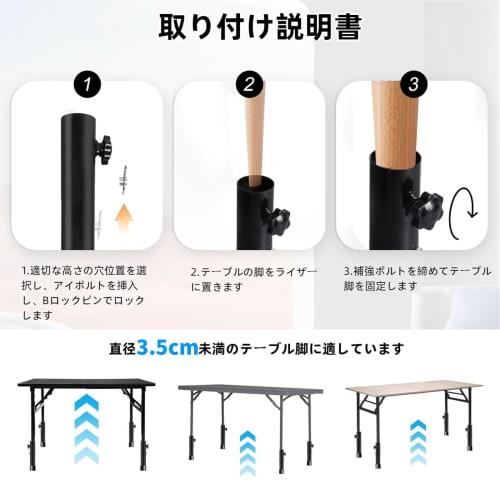 取り付け説明書

1

2

3

1.適切な高さの穴位置を選択し、アイボルトを挿入し、Bロックピンでロックします

2.テーブルの脚をライザーに置きます

3.補強ボルトを締めてテーブル脚を固定します

直径3.5cm未満のテーブル脚に適しています